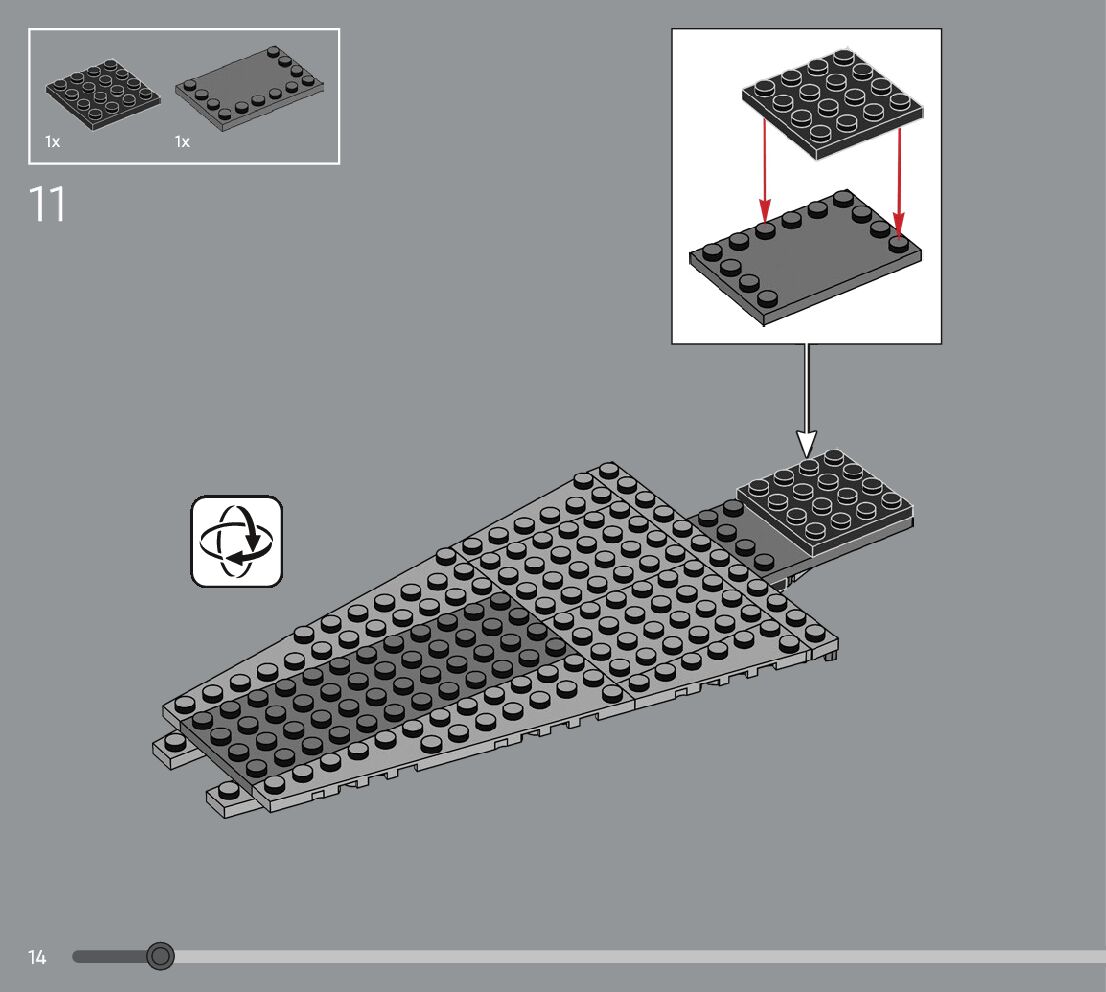 1x 1x

11

14