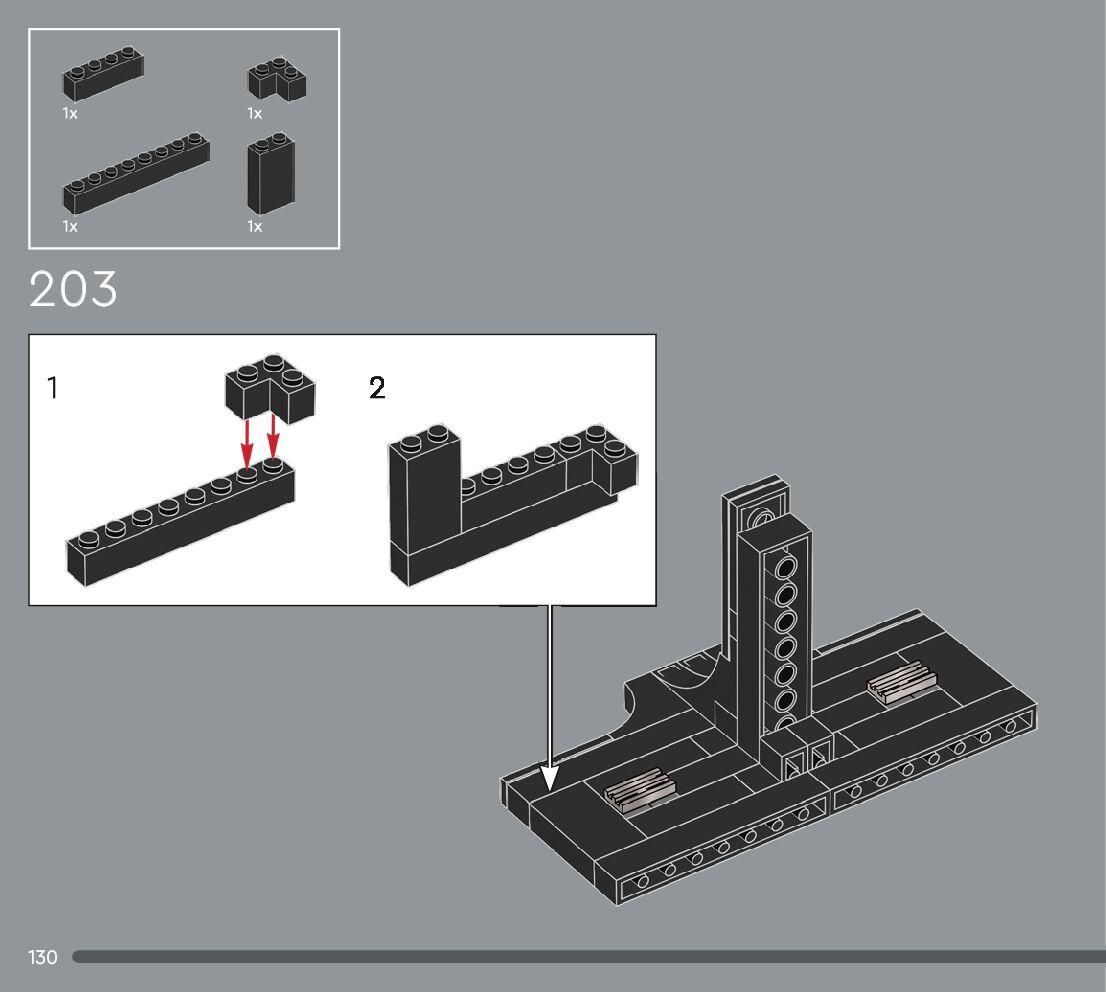 1x
1x
1x
1x

203

1
2

130