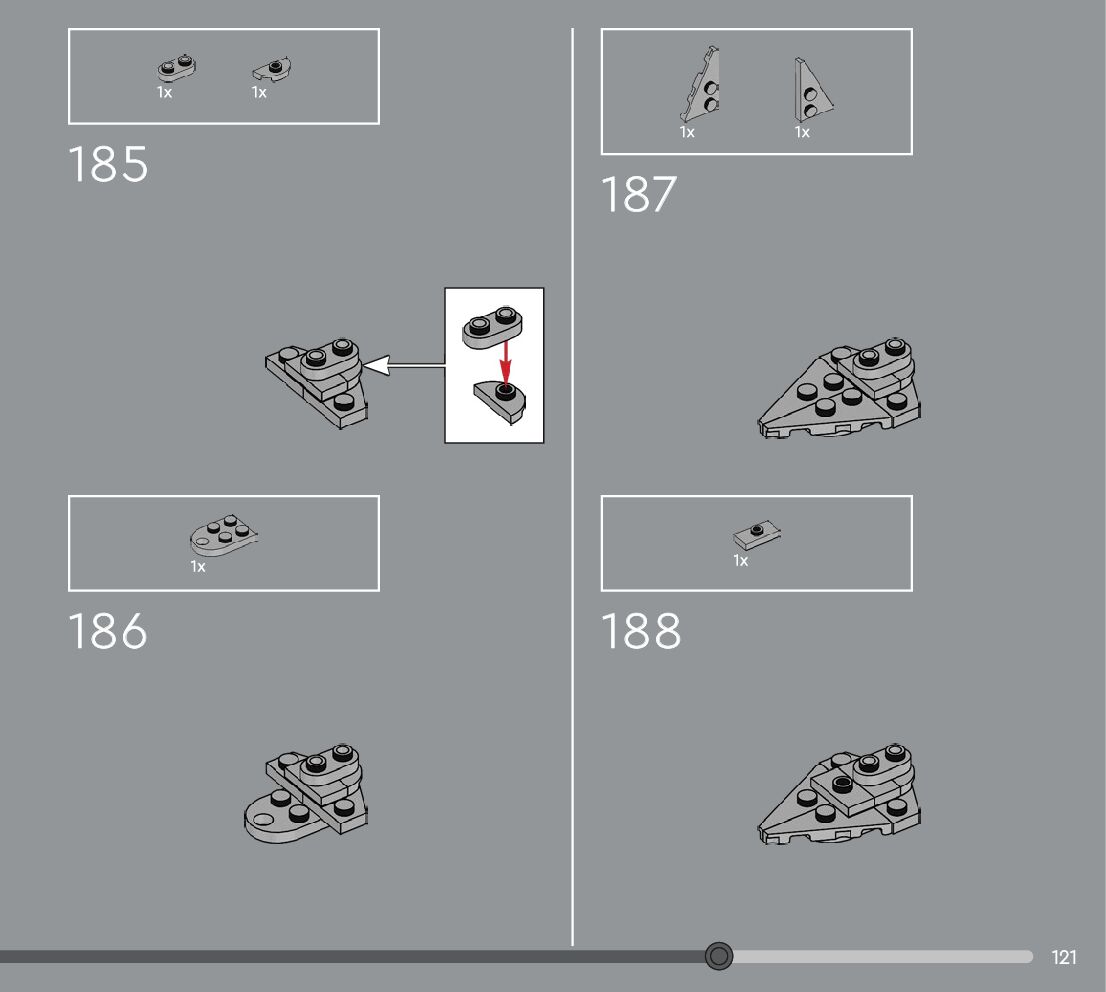 1x 1x

185

1x

186

1x 1x

187

1x

188

121