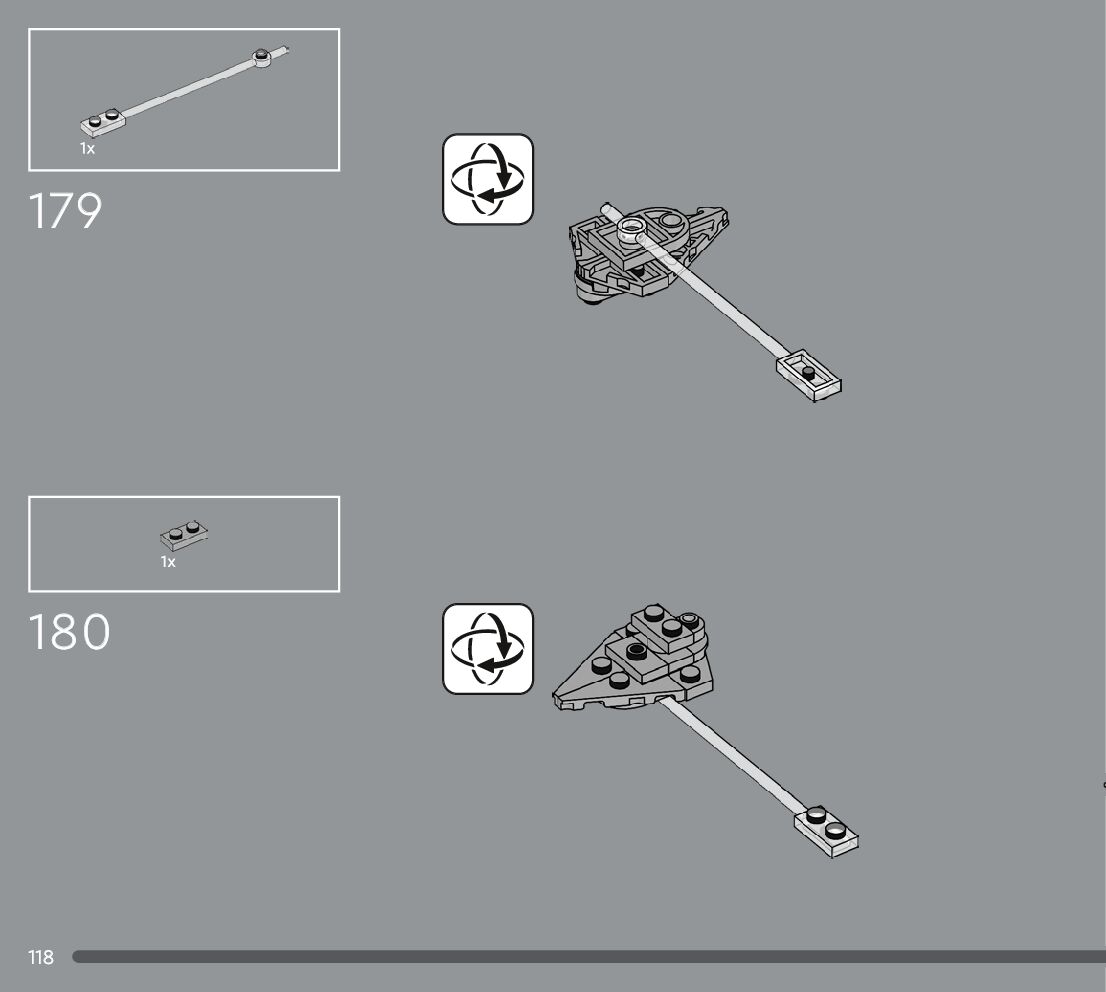 1x

179

1x

180

118