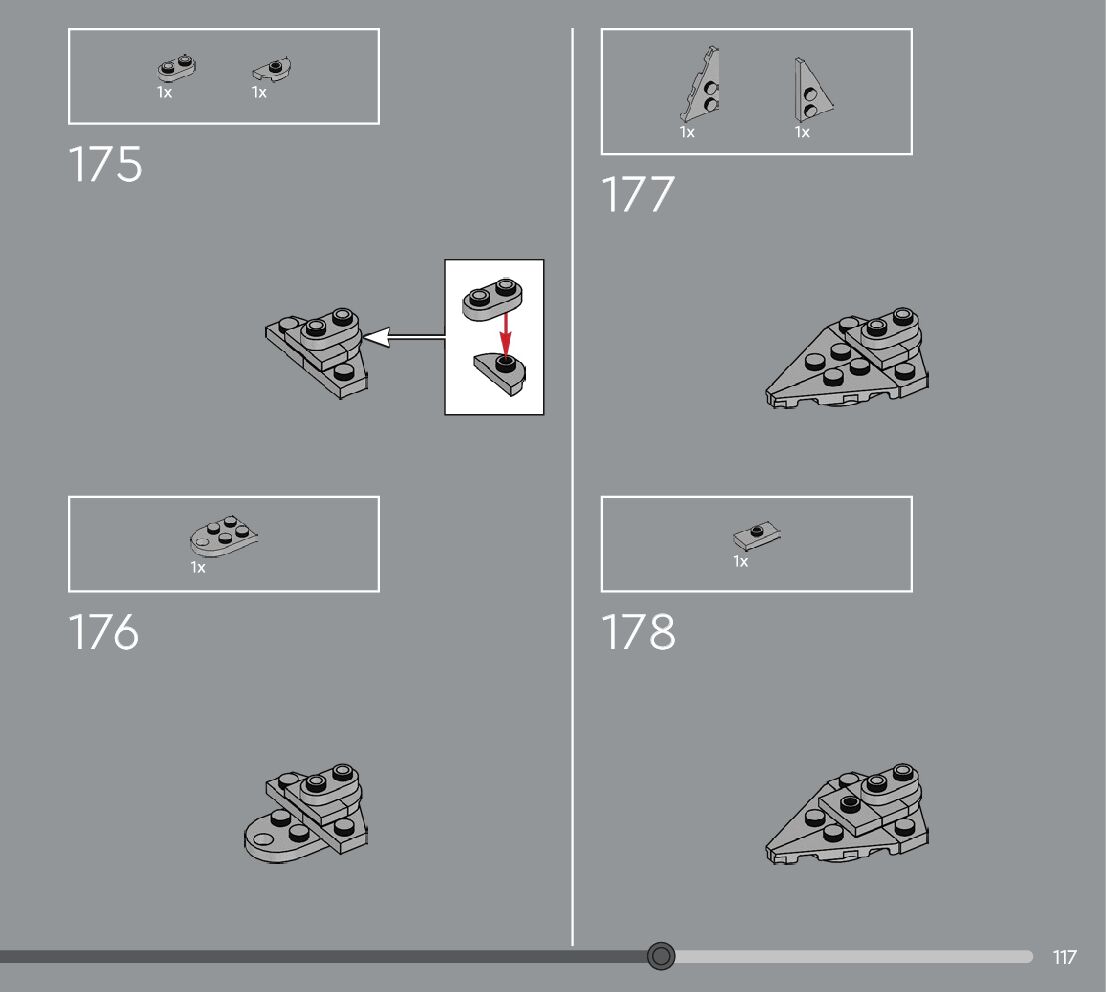 1x 1x

175

1x

176

1x 1x

177

1x

178

117