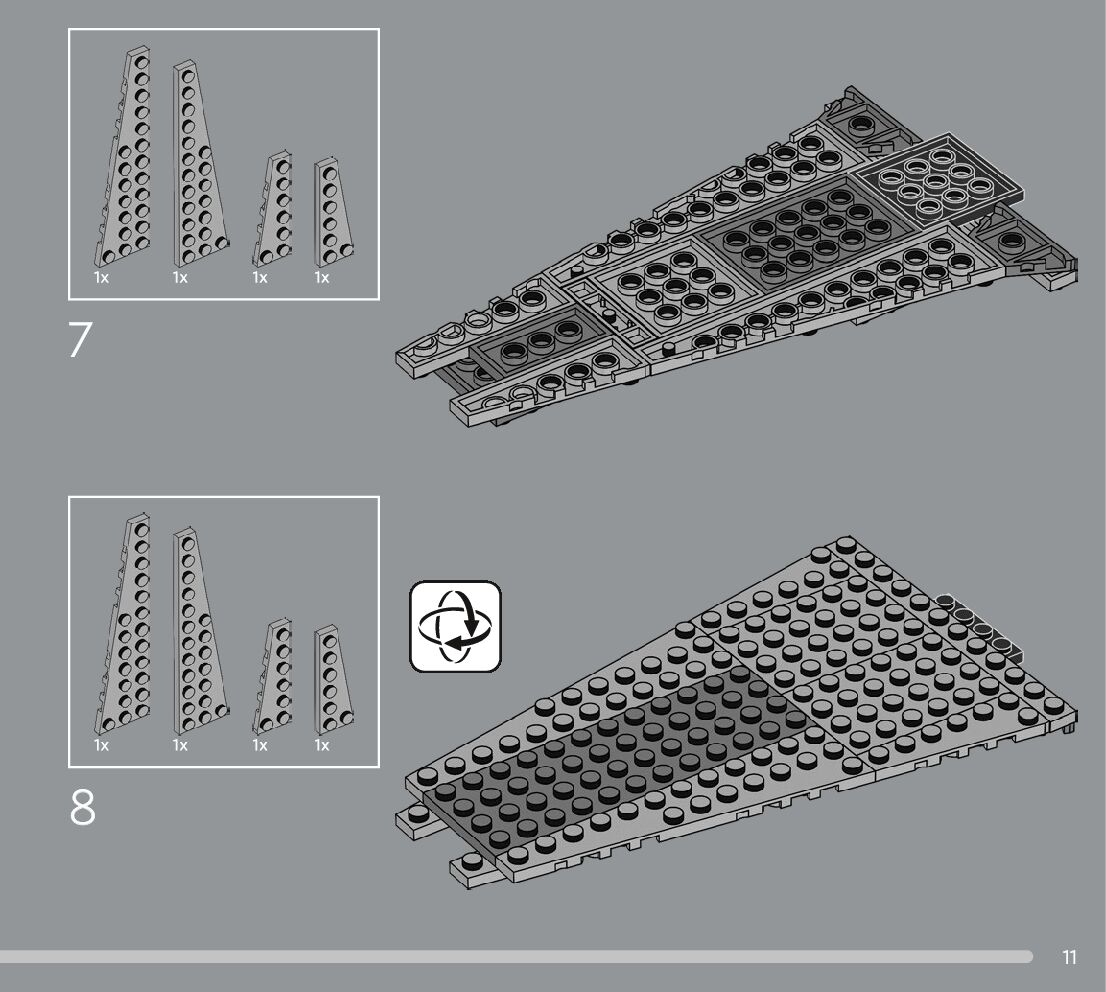 1x 1x 1x 1x

7

1x 1x 1x 1x

8

11