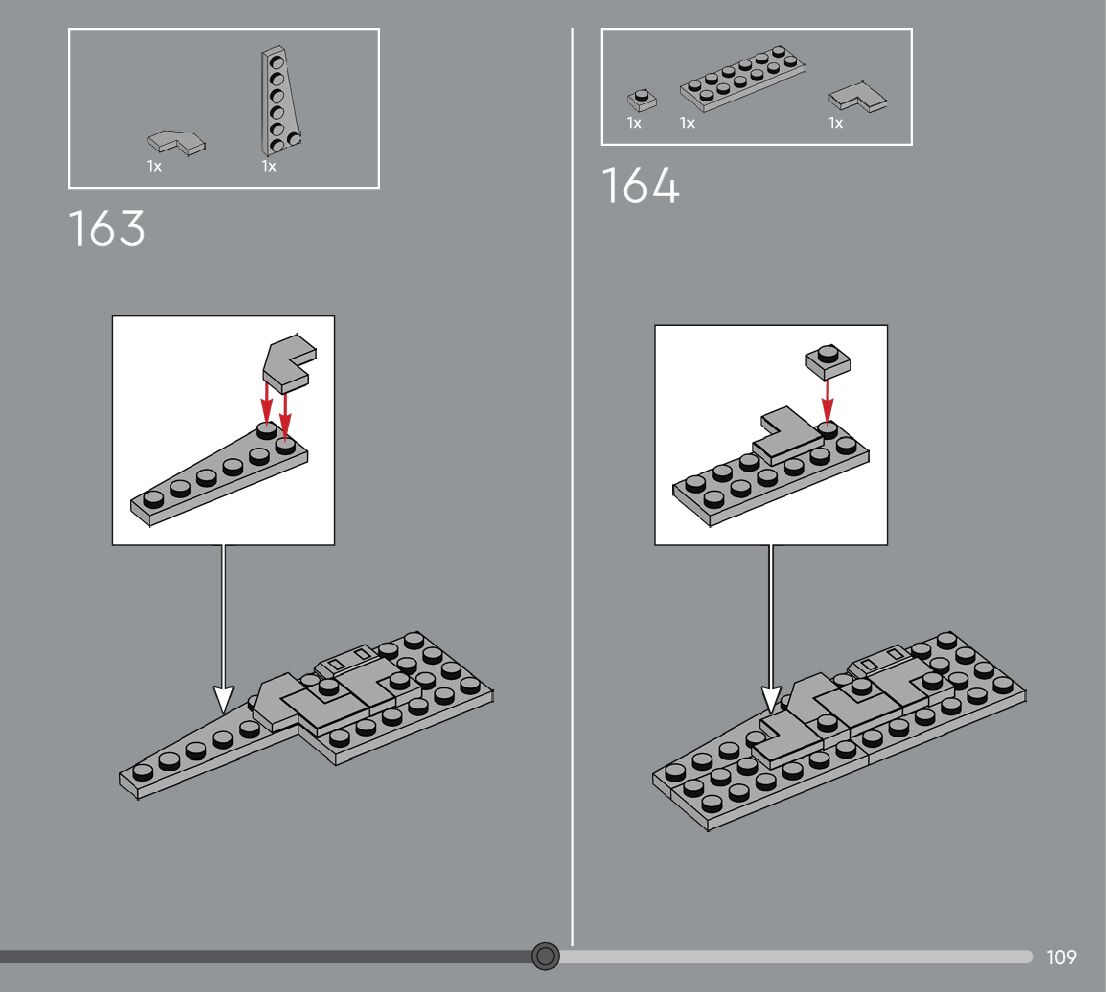 1x 1x

163

1x 1x 1x

164

109