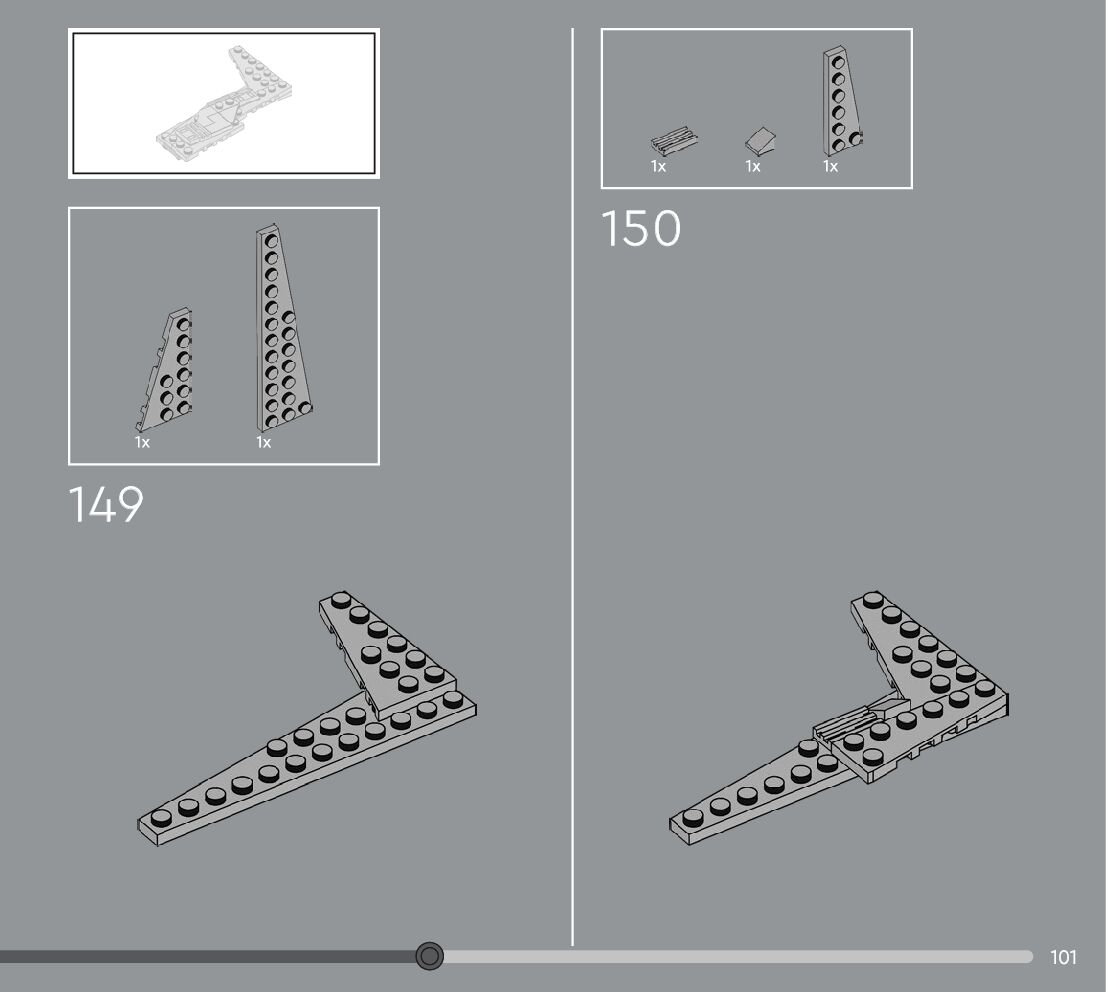 1x
1x

149

1x
1x
1x

150

101