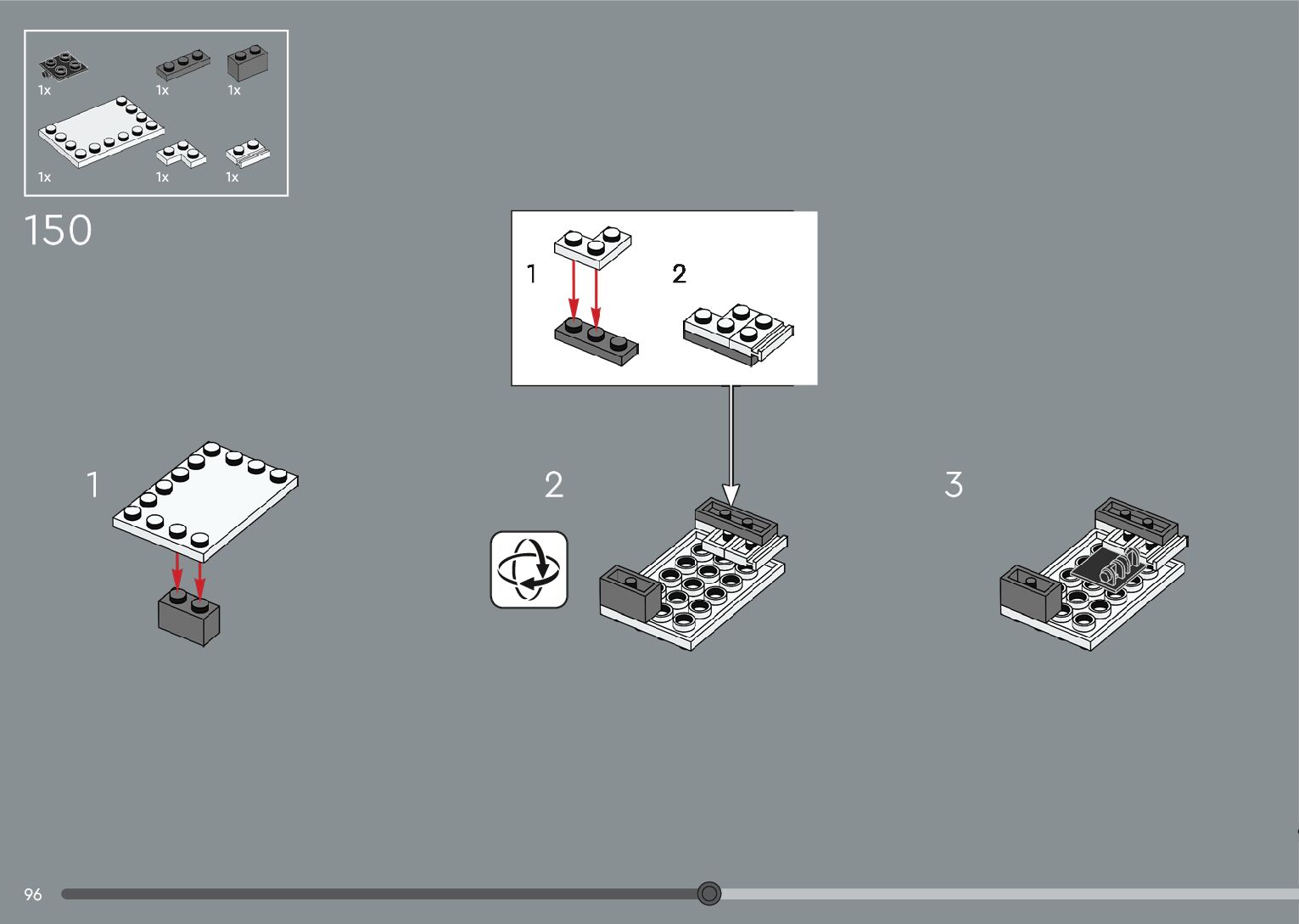 1x 1x 1x

1x 1x 1x

150

1

2

1

2

3

96