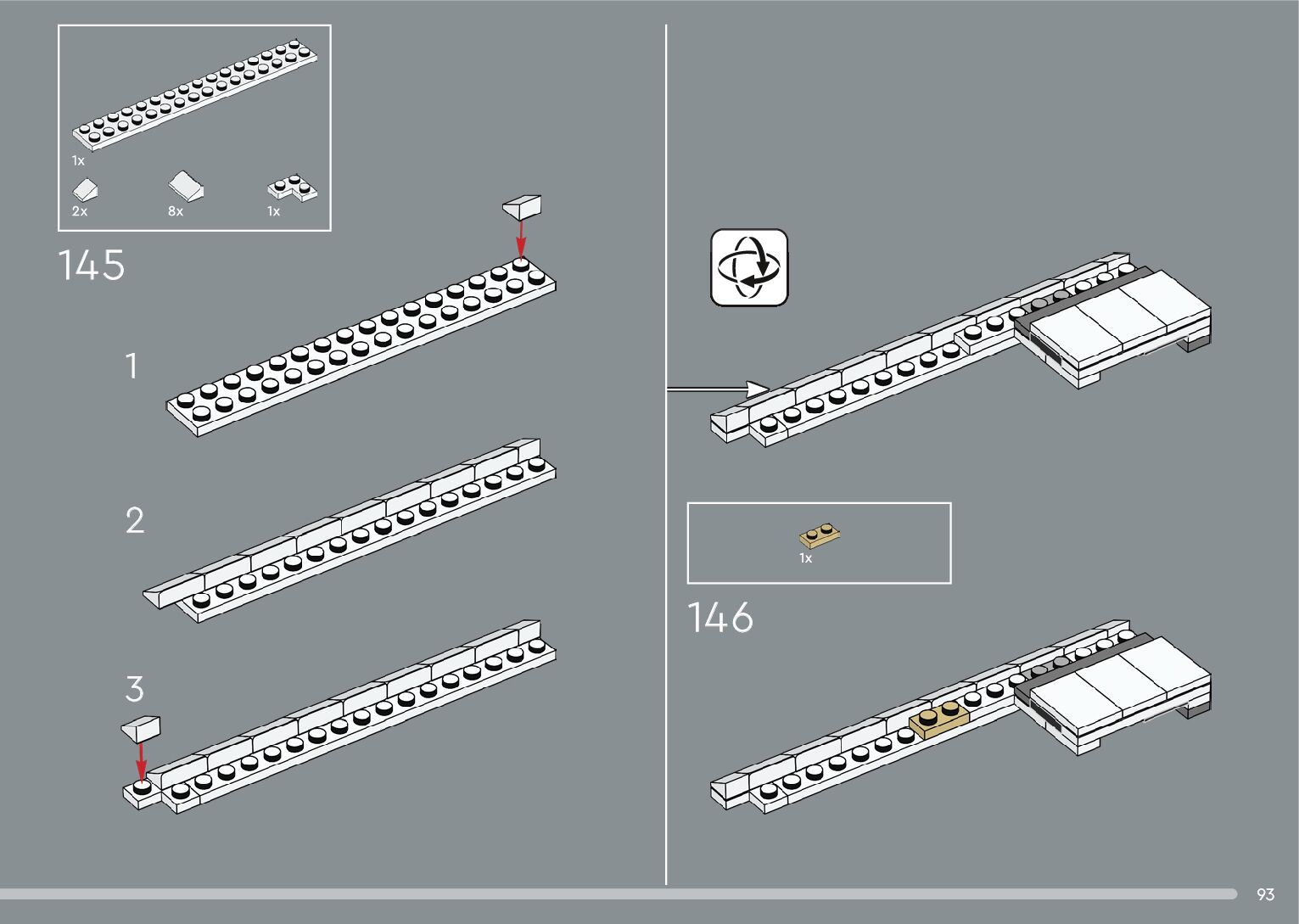 1x

2x 8x 1x

145

1

2

3

1x

146

93