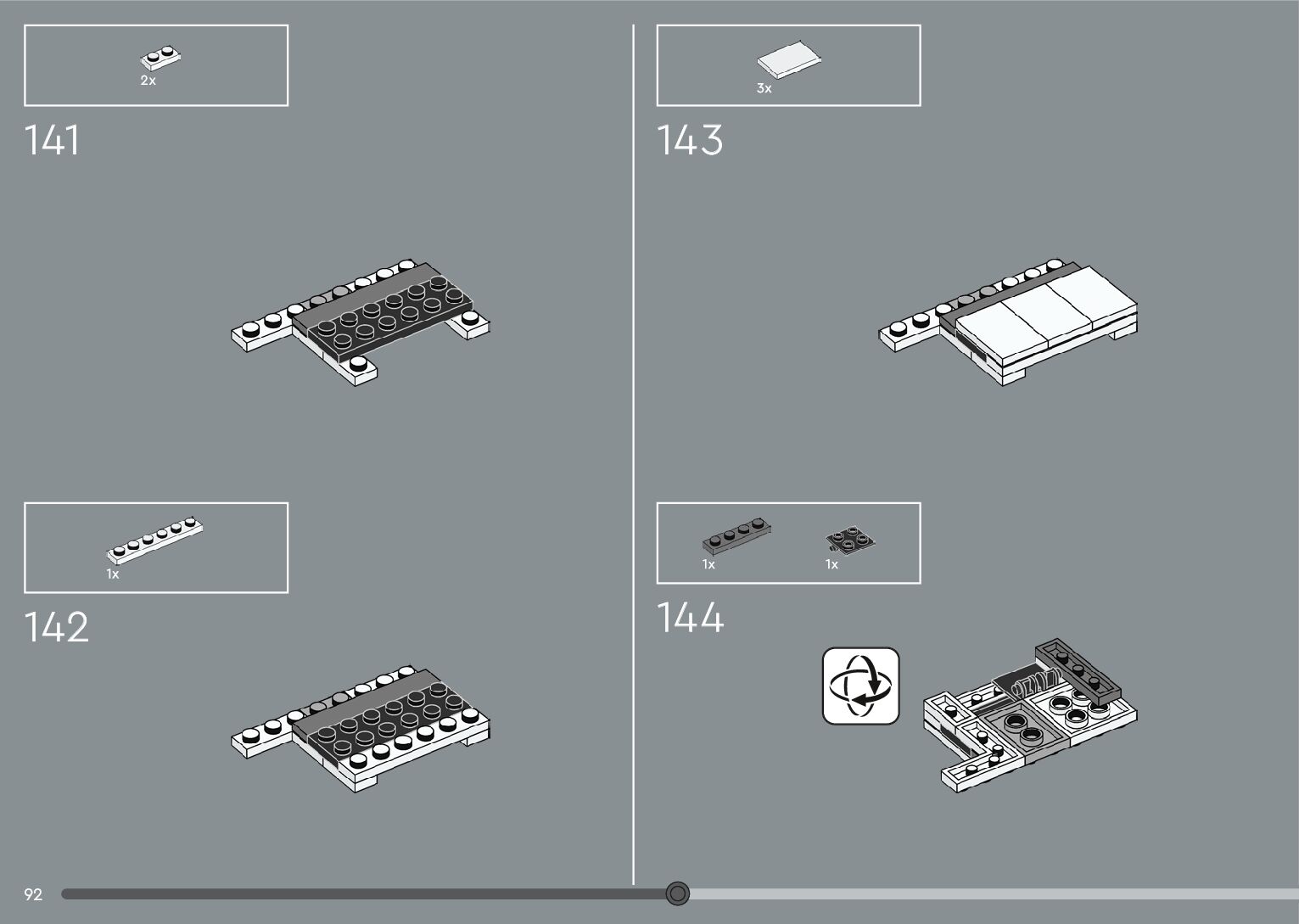 2x

141

1x

142

3x

143

1x

1x

144

92