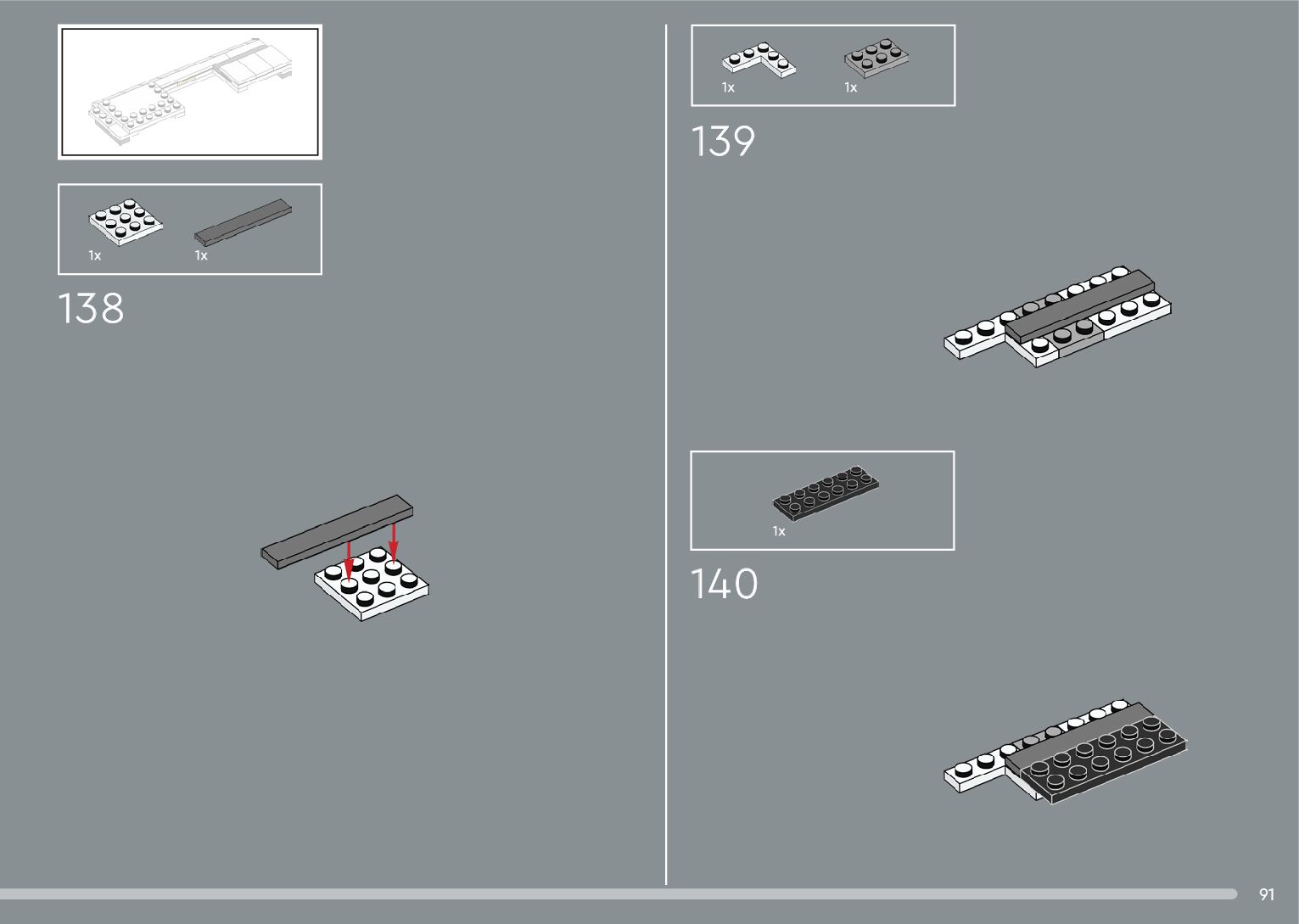 1x 1x

138

1x 1x

139

1x

140

91