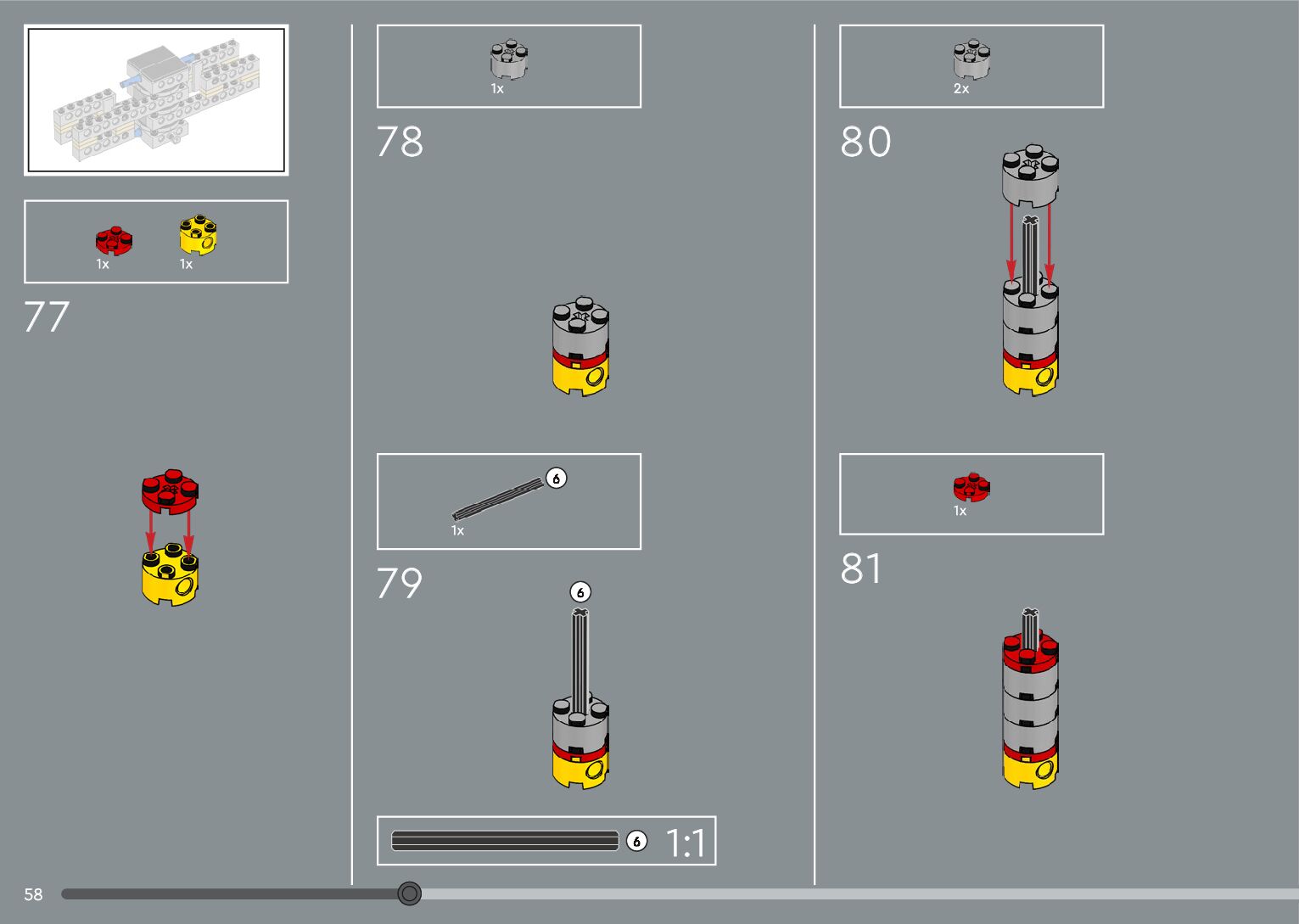 1x 1x

77

1x

78

6

1x

79

6

6 1:1

2x

80

1x

81

58