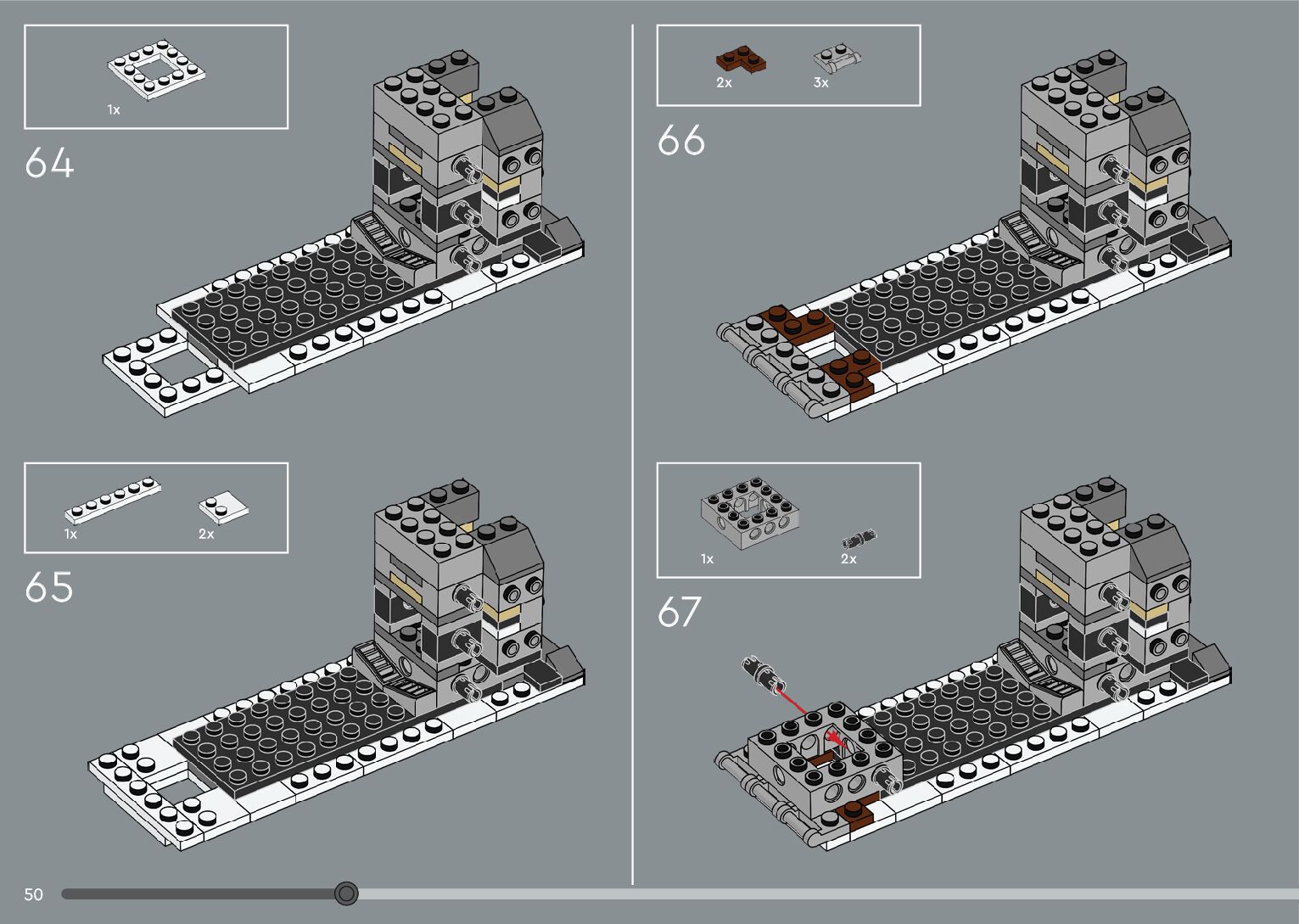 1x

64

1x 2x

65

2x 3x

66

1x 2x

67

50