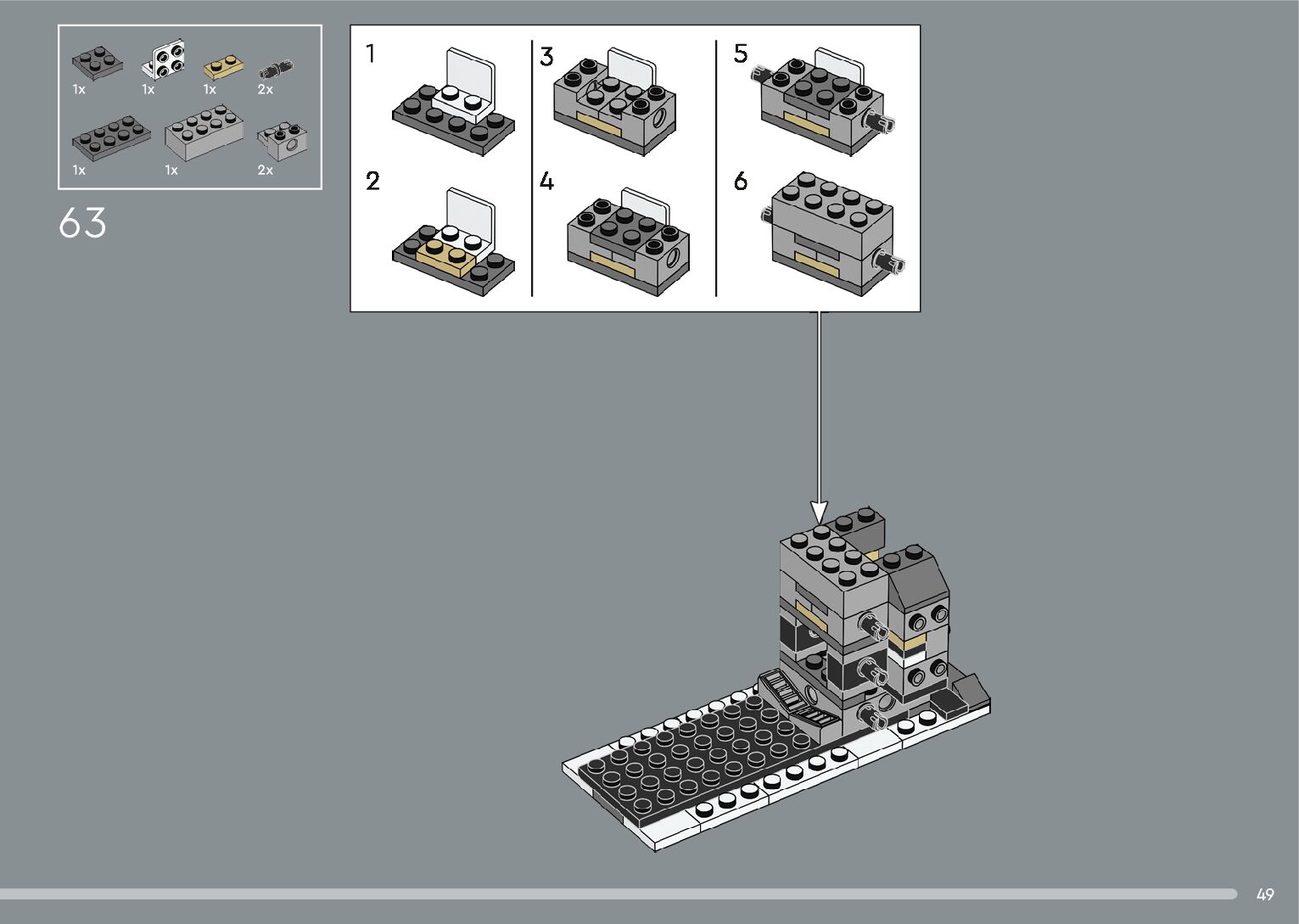 1x 1x 1x 2x

1x 1x 2x

63

1

2

3

4

5

6

49