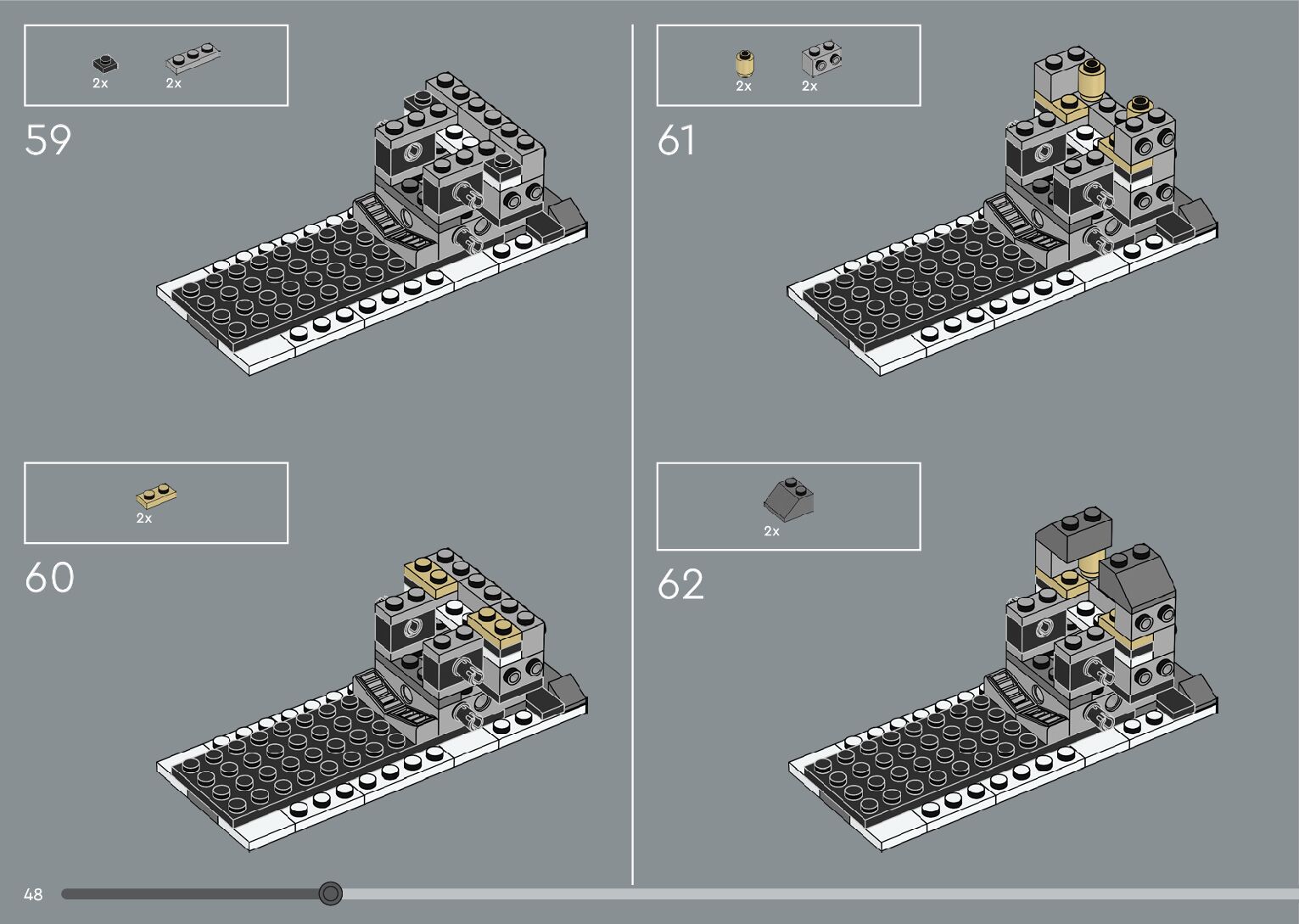 2x 2x

59

2x

60

2x 2x

61

2x

62

48