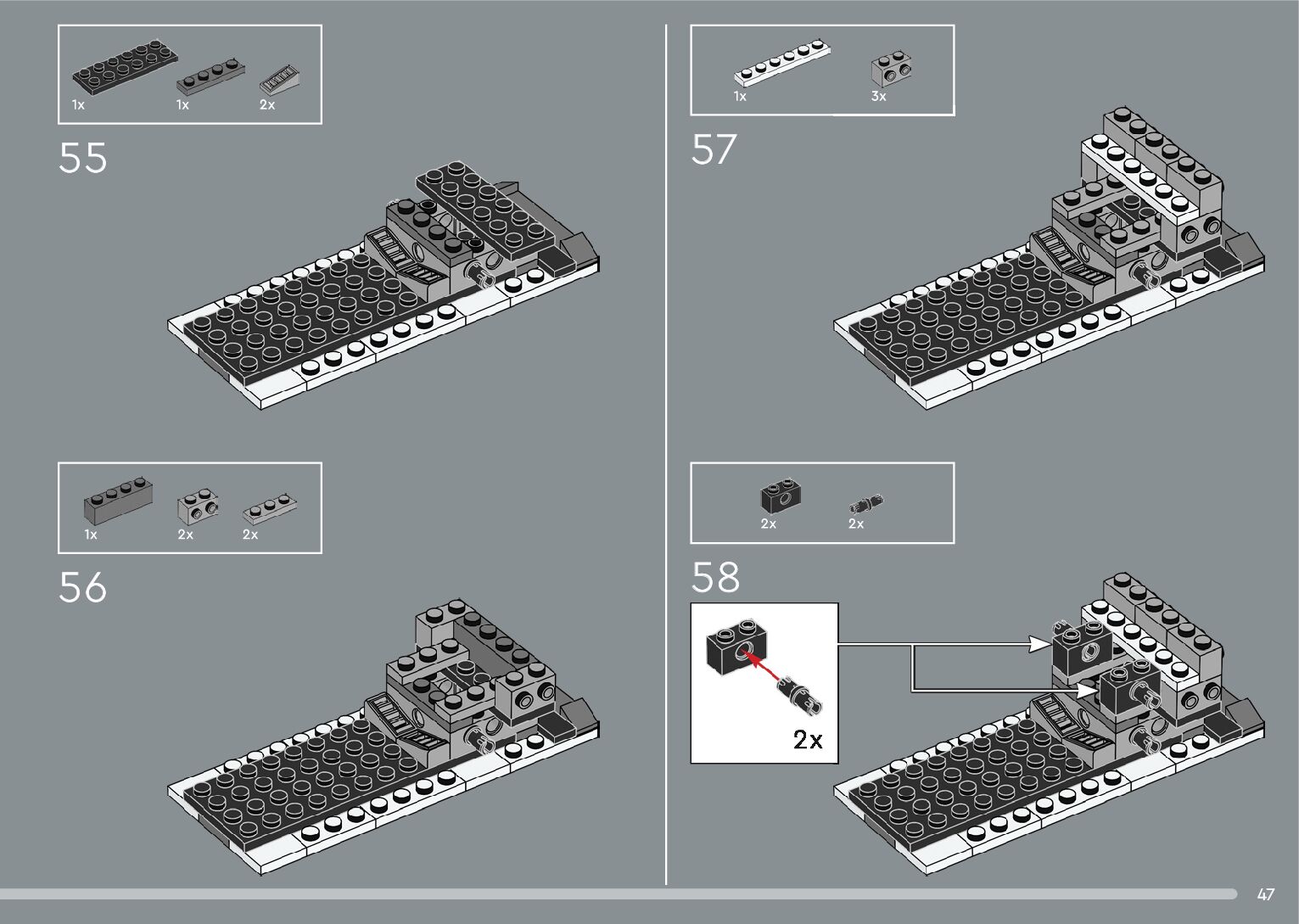 1x 1x 2x

55

1x 2x 2x

56

1x 3x

57

2x 2x

58

2x

47