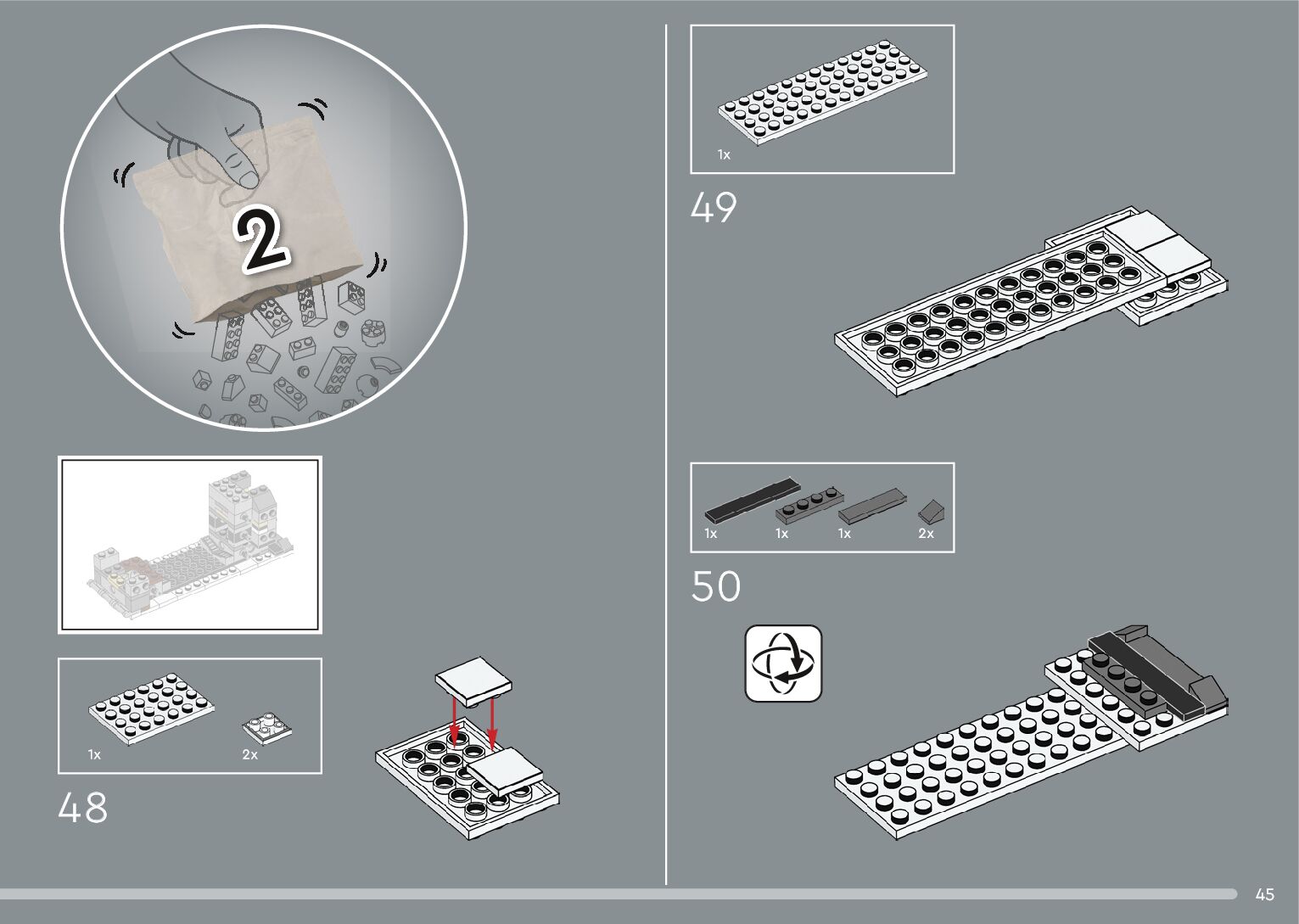 2

1x 2x

48

1x

49

1x 1x 1x 2x

50

45