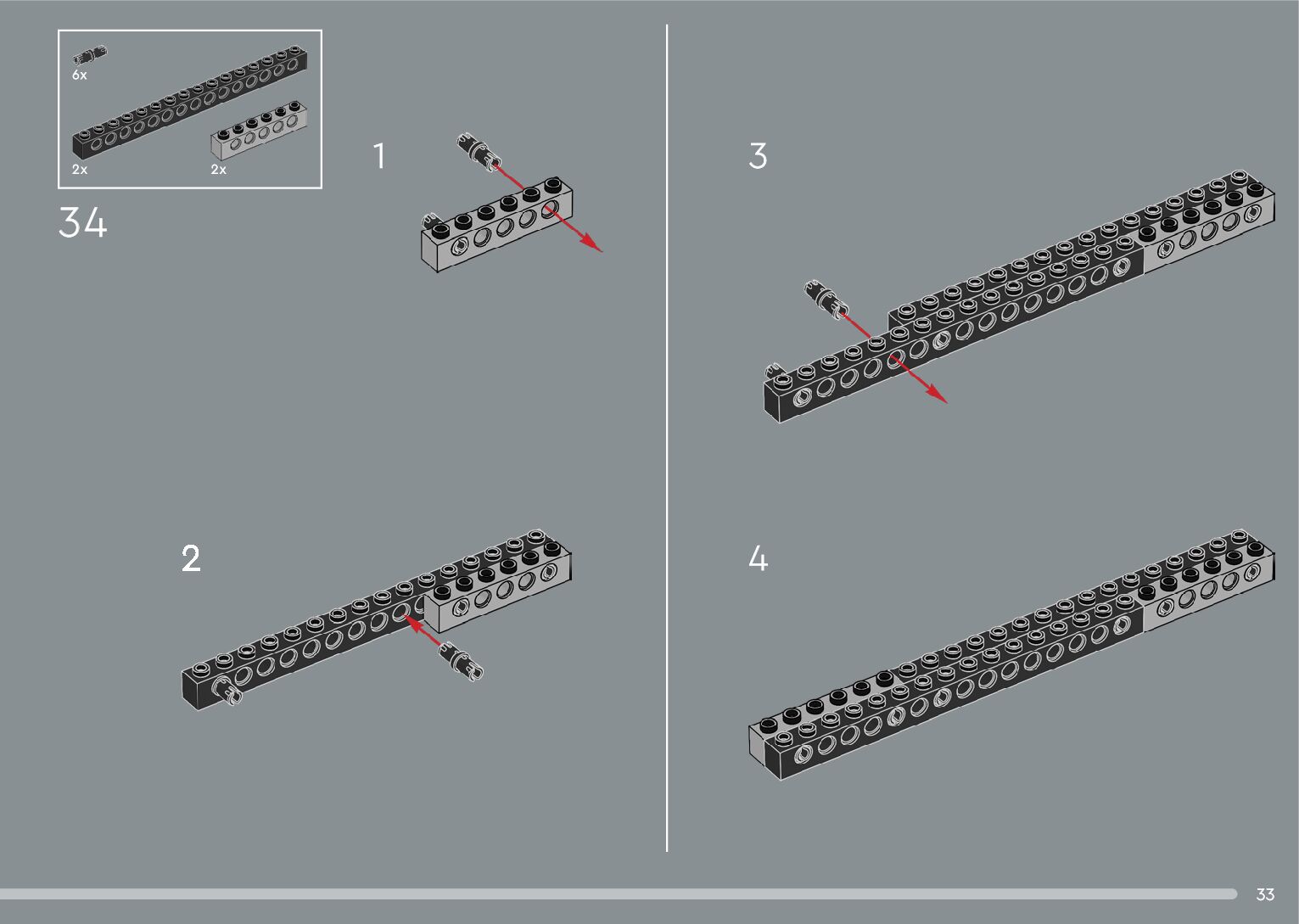 6x
2x
2x
34
1
2
3
4
33