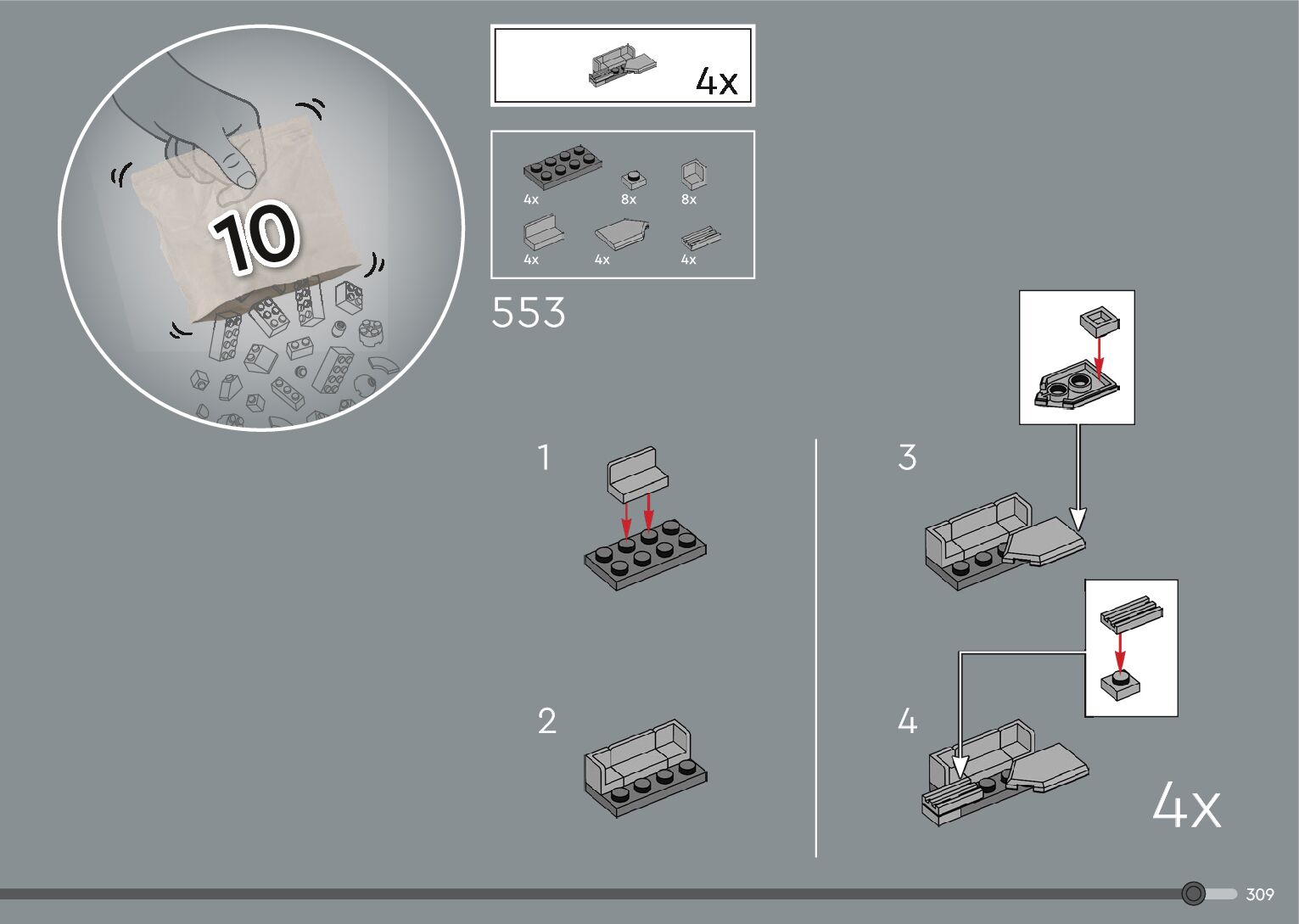 10

4x

4x
8x
8x
4x
4x
4x

553

1

2

3

4

4x

309