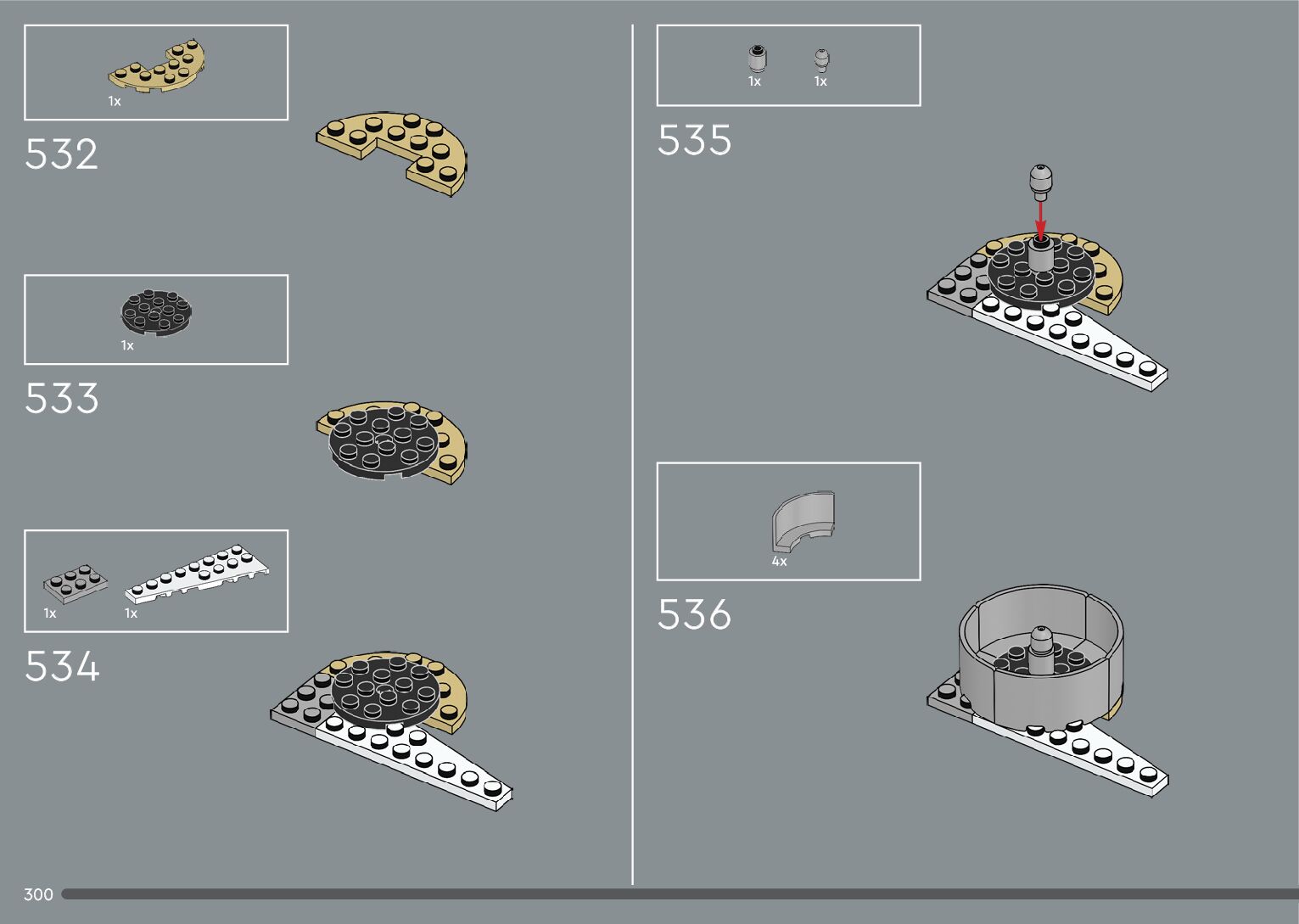 1x

532

1x

533

1x 1x

534

1x 1x

535

4x

536

300