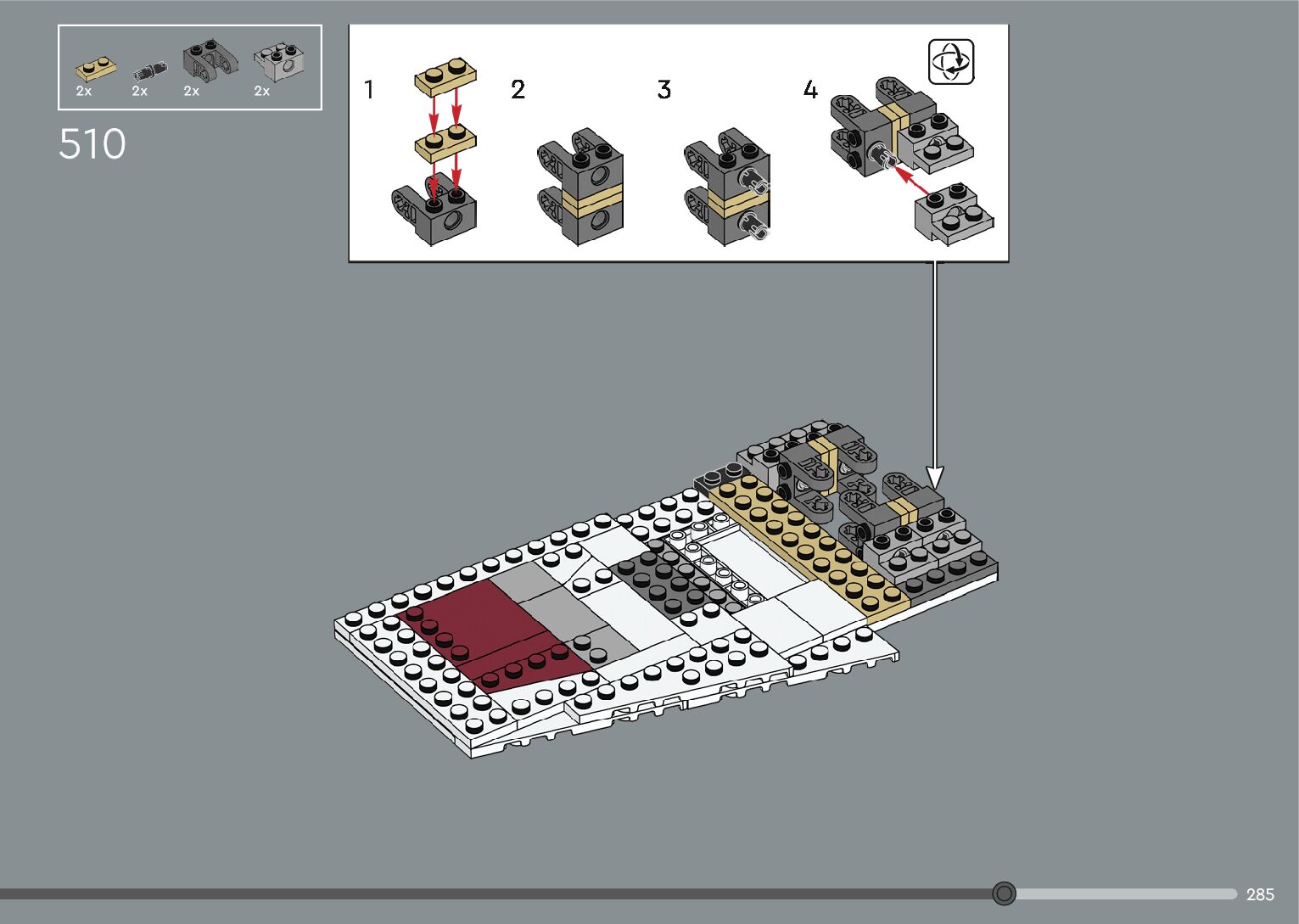 2x 2x 2x 2x

510

1

2

3

4

285