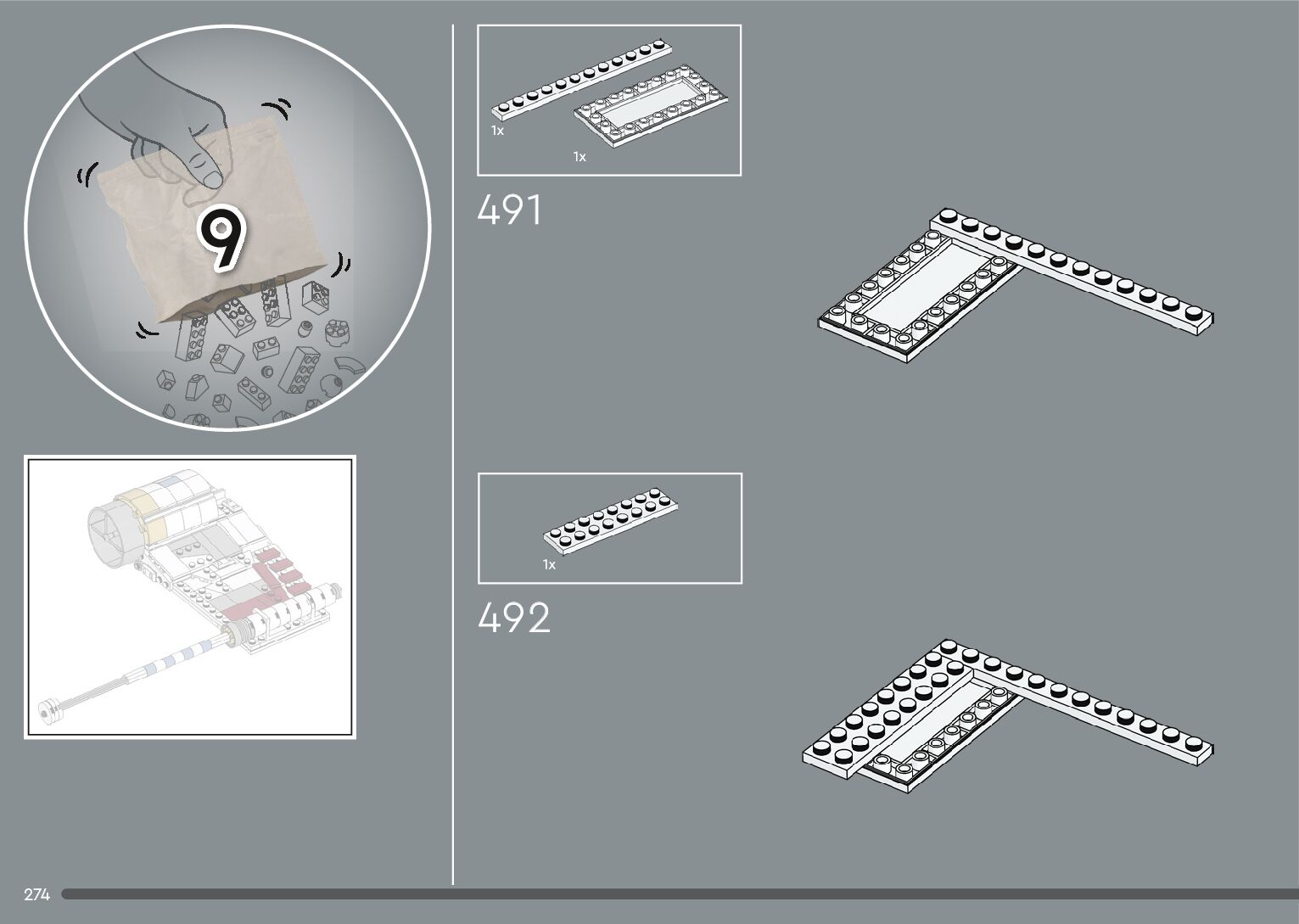 9

1x

1x

491

1x

492

274