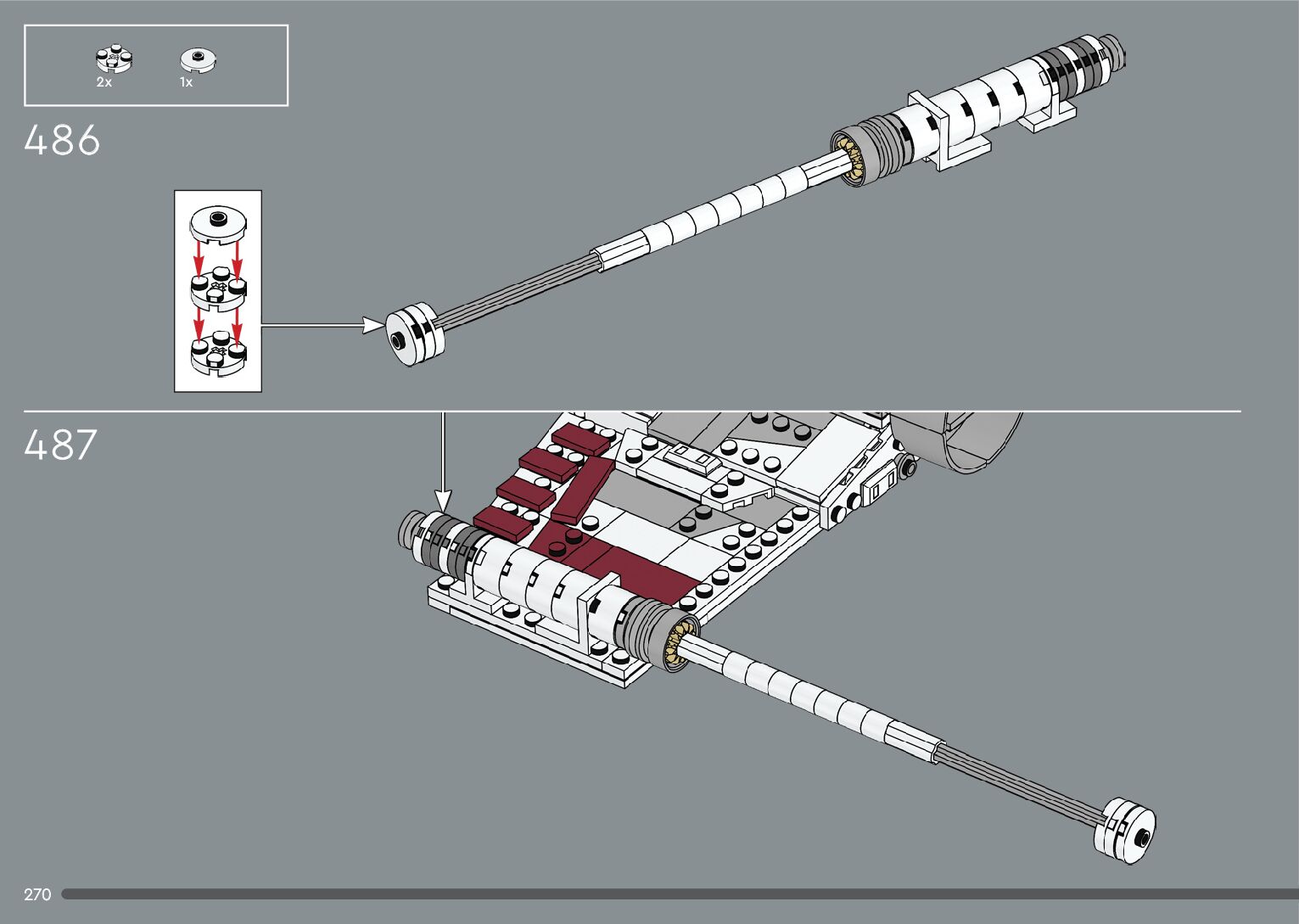 2x
1x
486

487

270