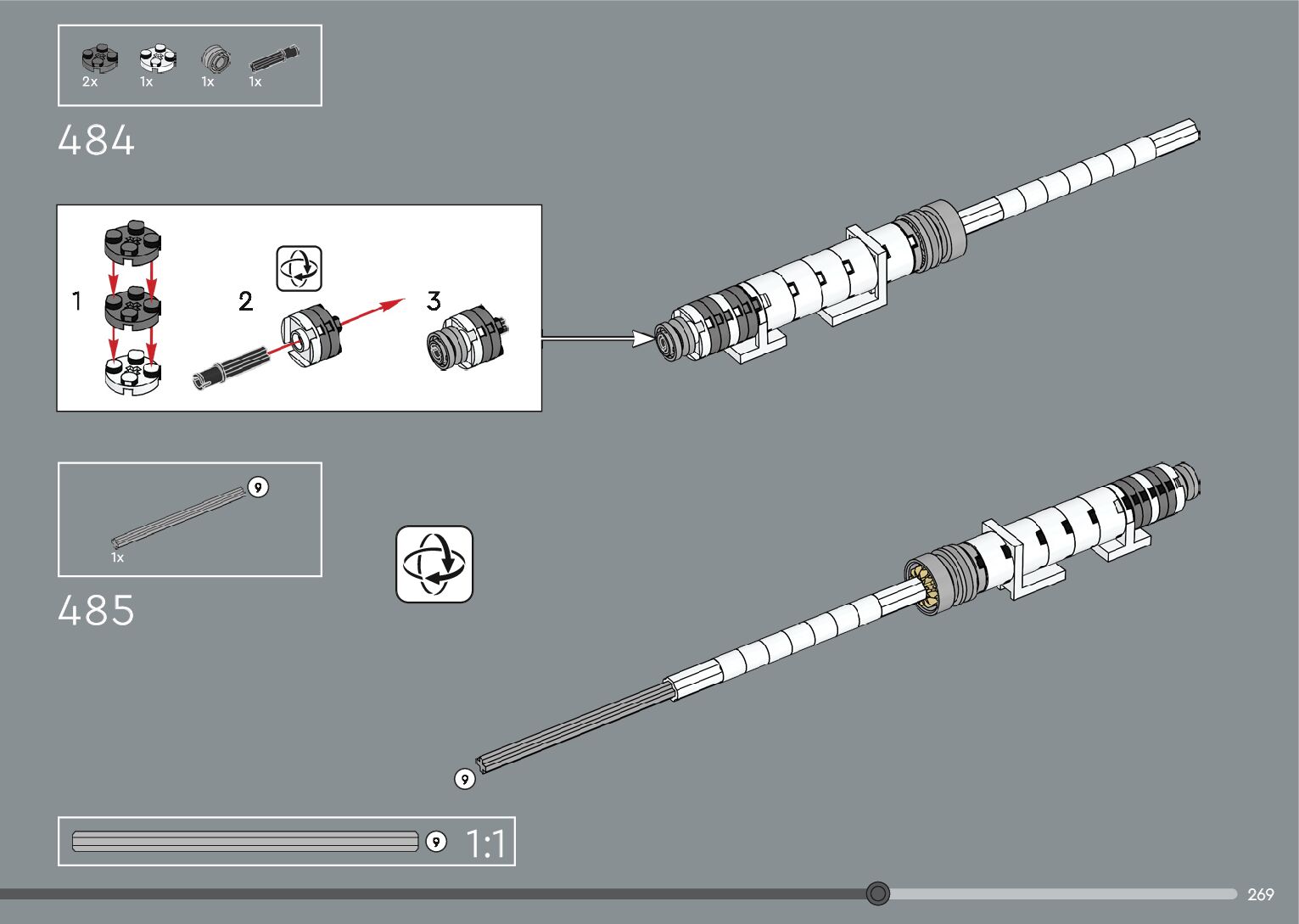 2x 1x 1x 1x

484

1

2

3

9

1x

485

9

9 1:1

269