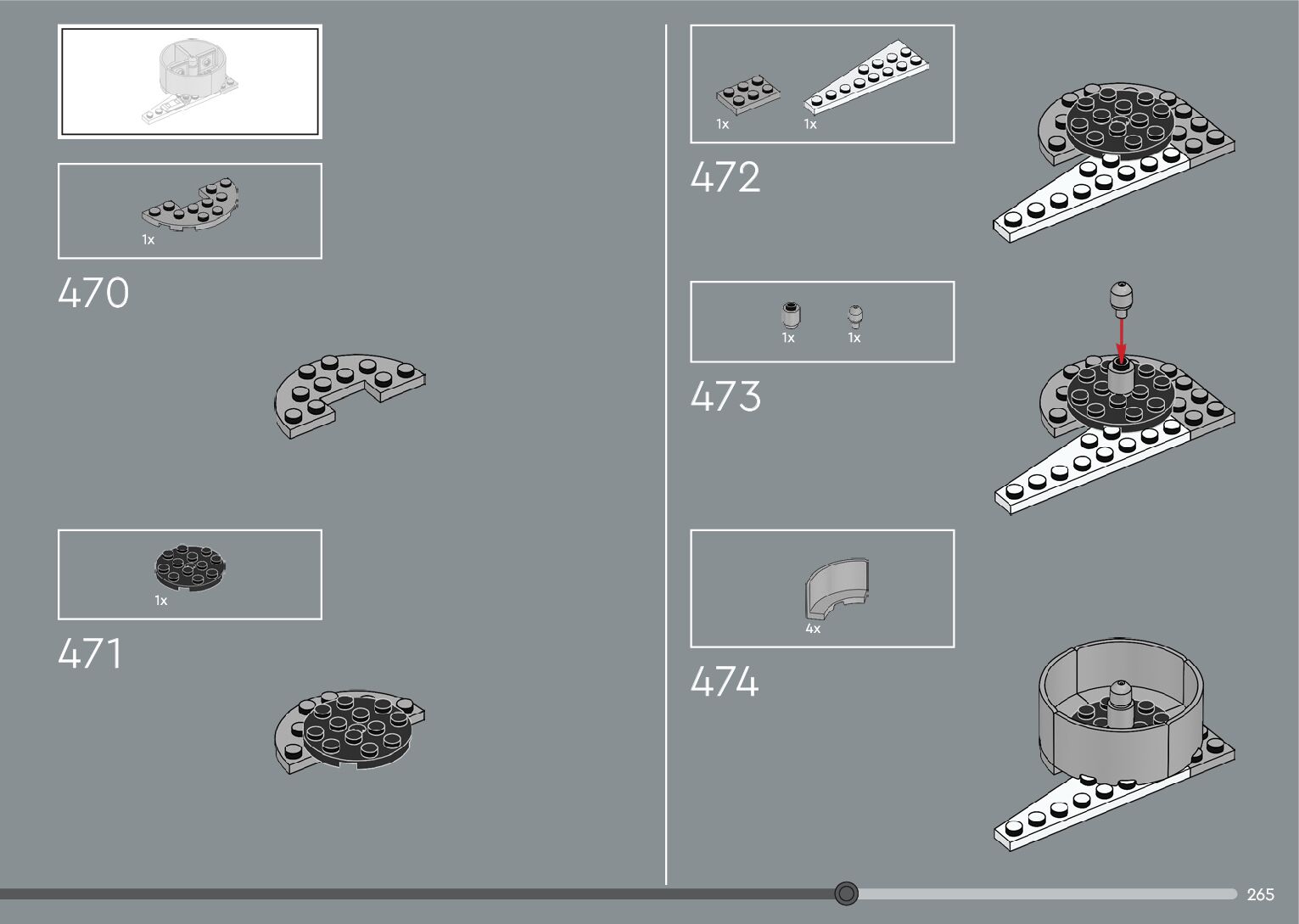 1x

470

1x

471

1x 1x

472

1x 1x

473

4x

474

265