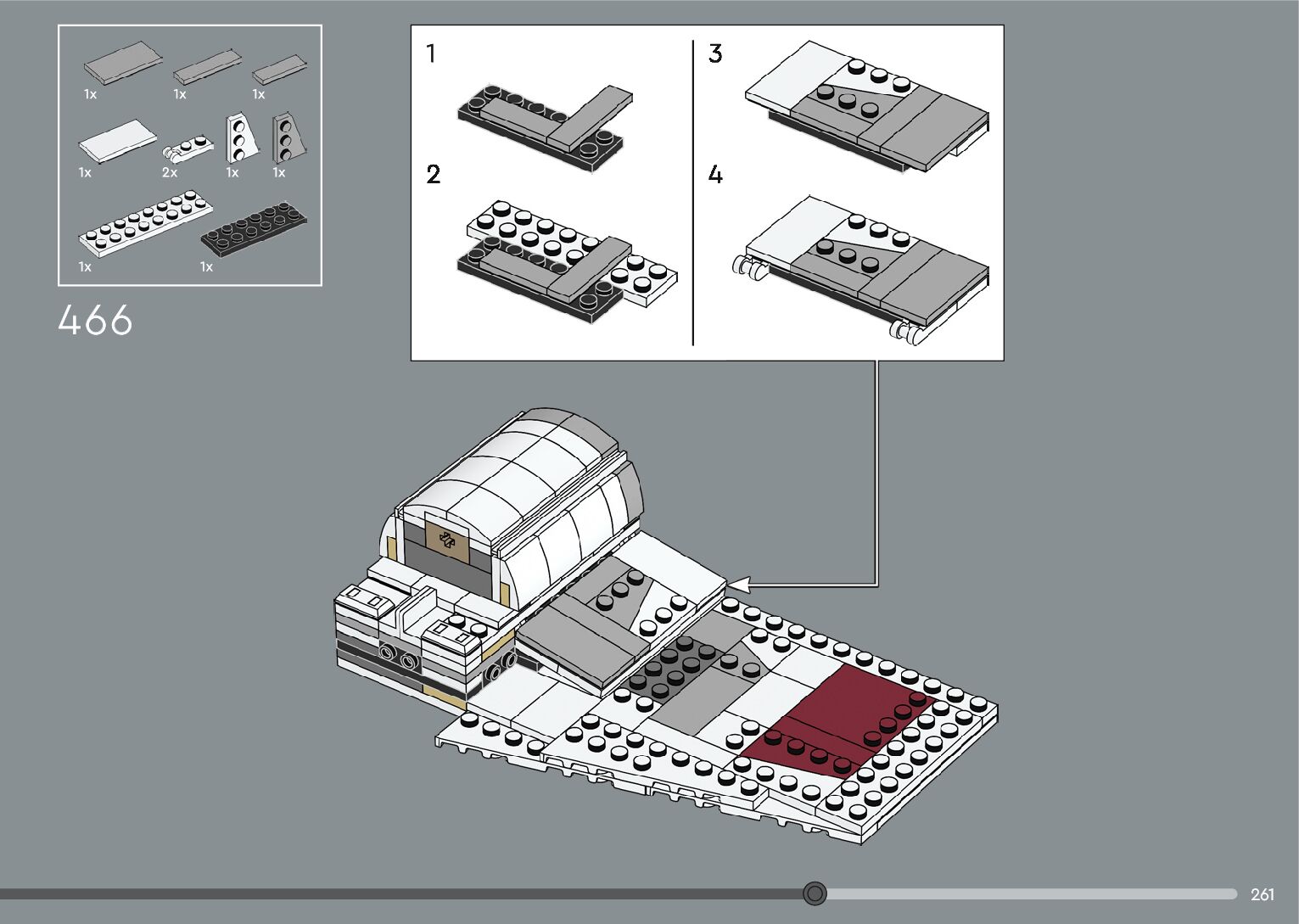 1x
1x
1x
1x
2x
1x
1x
1x
1x

466

1
2
3
4

261