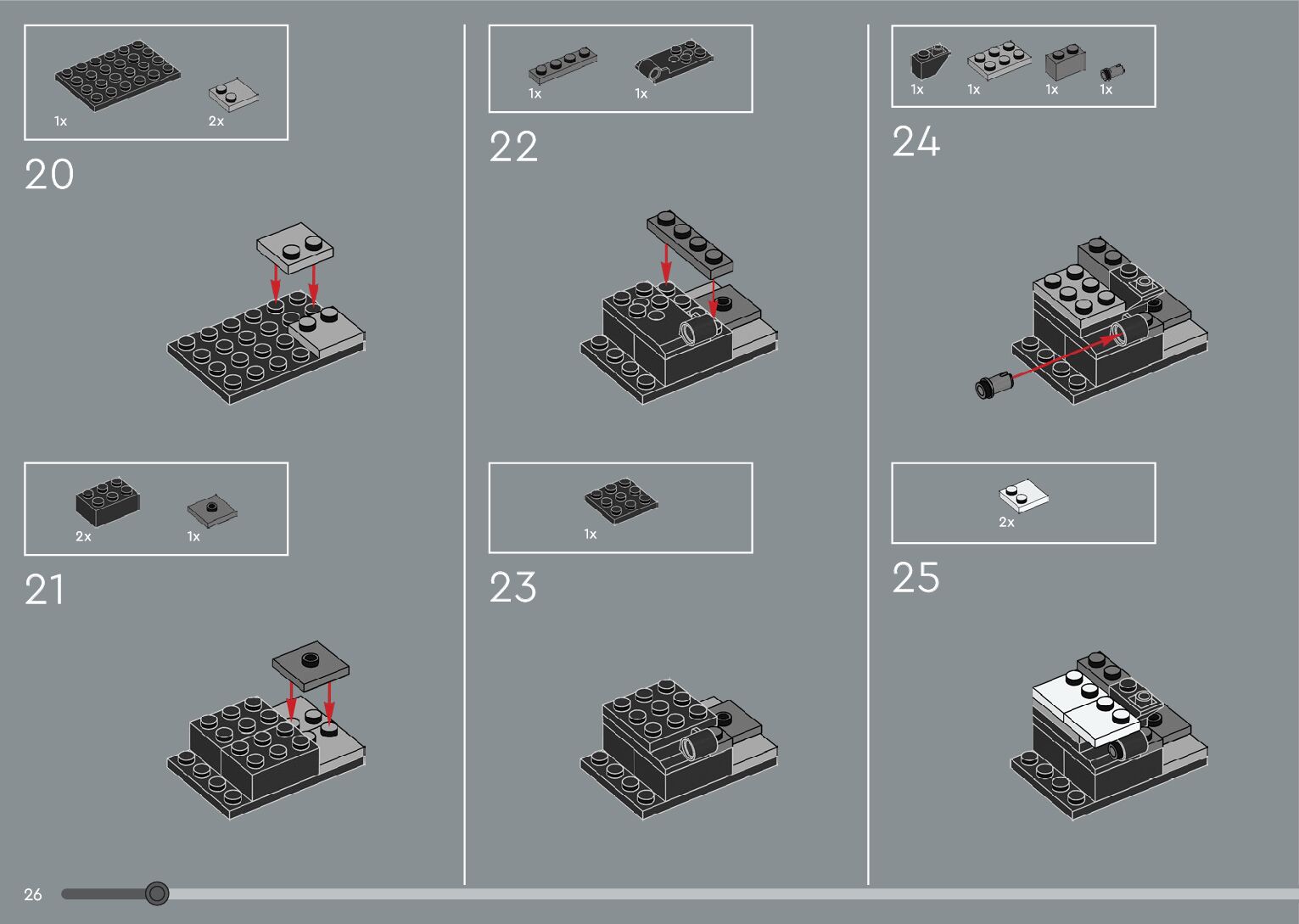 1x 2x

20

2x 1x

21

1x 1x

22

1x

23

1x 1x 1x 1x

24

2x

25

26