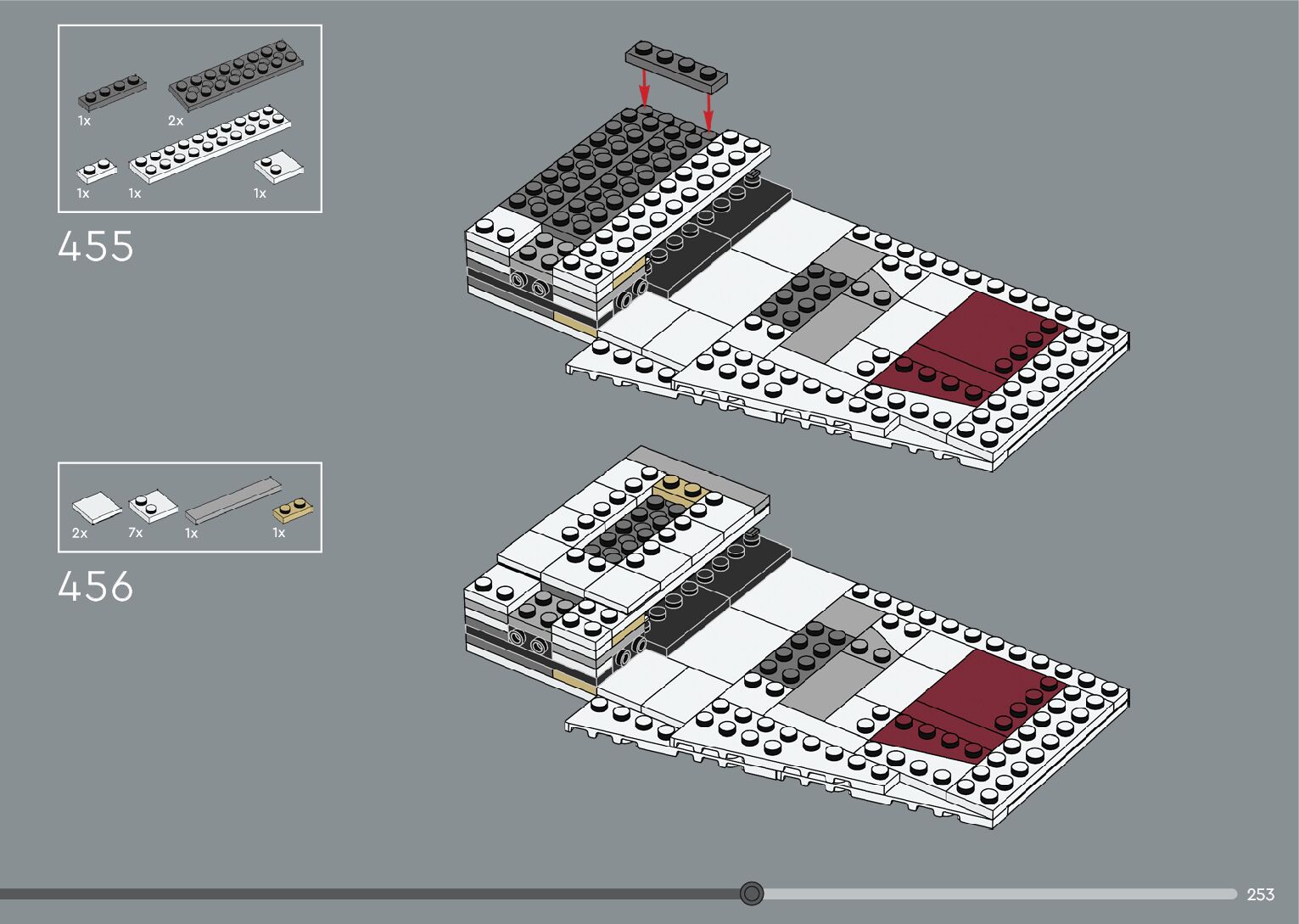 1x 2x
1x 1x 1x

455

2x 7x 1x 1x

456

253