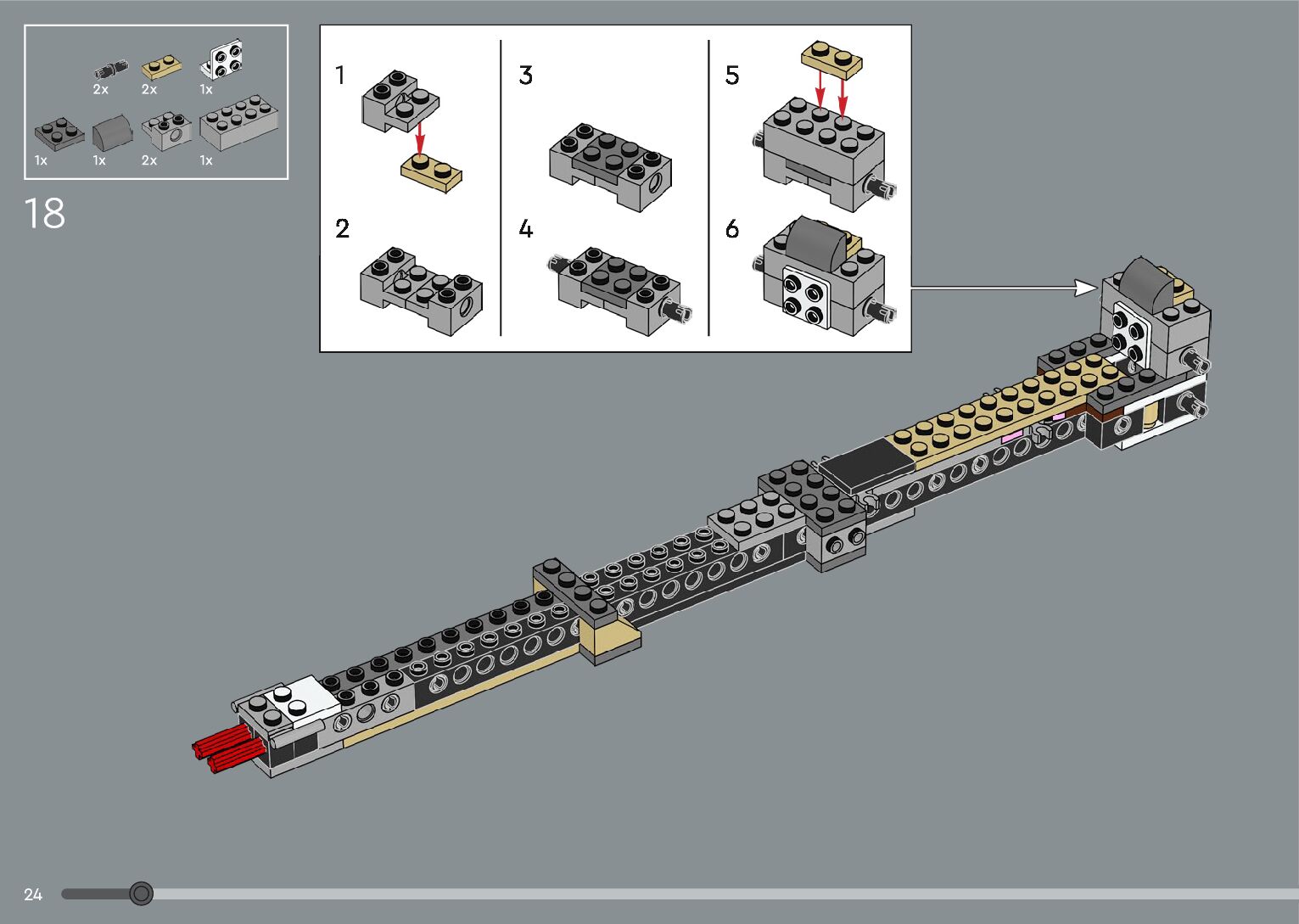 2x 2x 1x

1x 1x 2x 1x

18

1

2

3

4

5

6

24