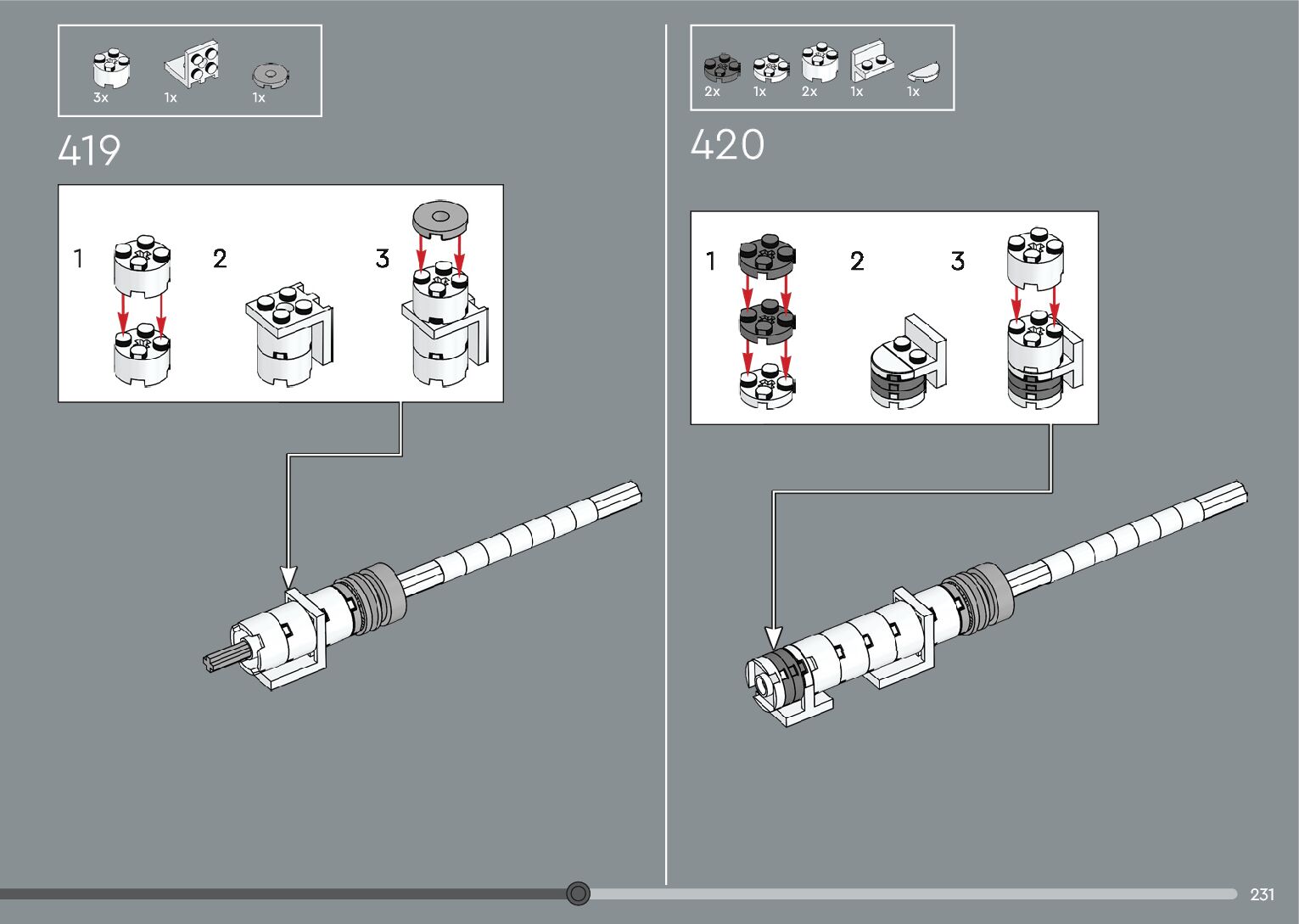 3x
1x
1x

419

1
2
3

2x
1x
2x
1x
1x

420

1
2
3

231