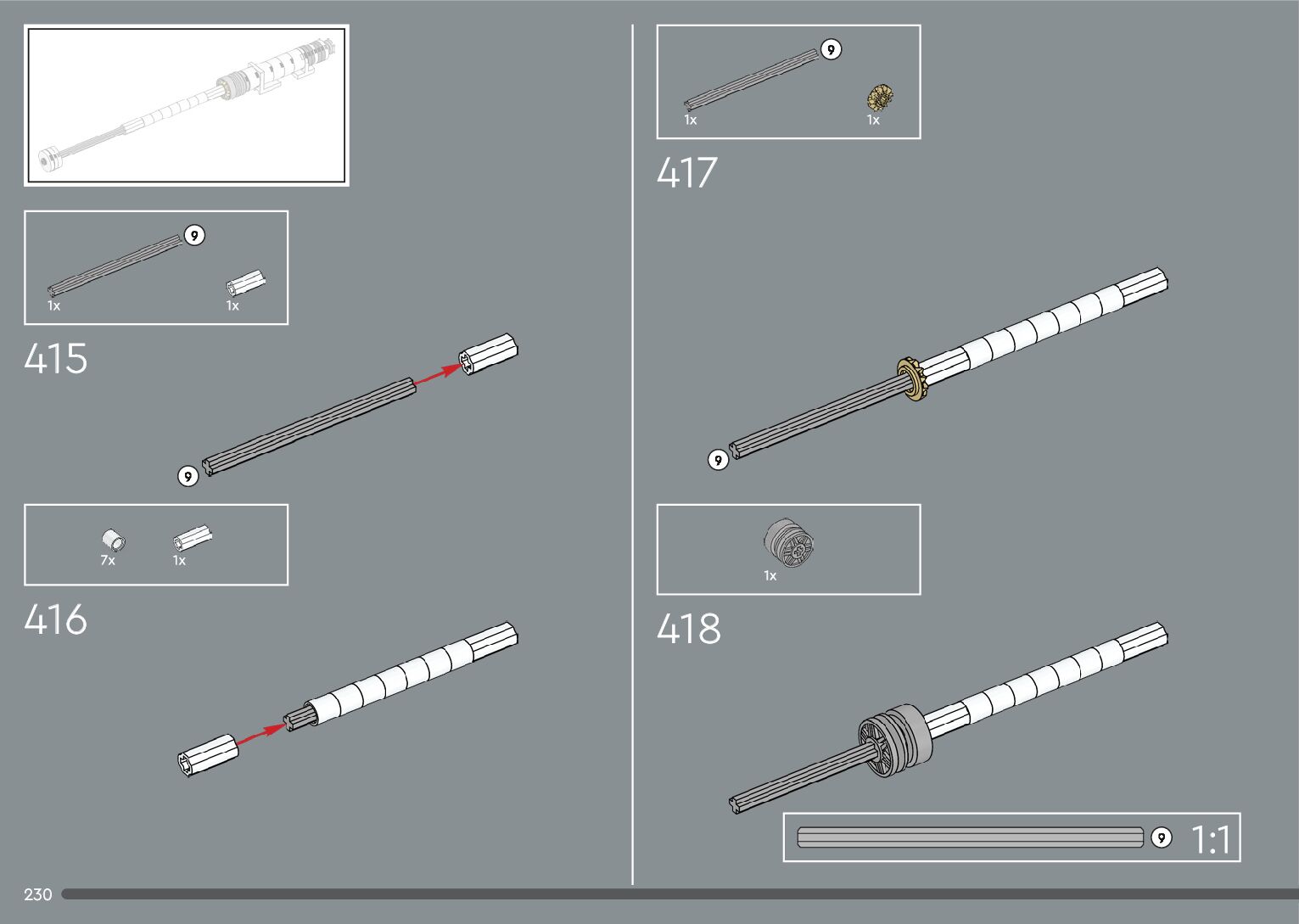 9
1x
1x
415
9

7x
1x
416

9
1x
1x
417
9

1x
418
9
1:1

230