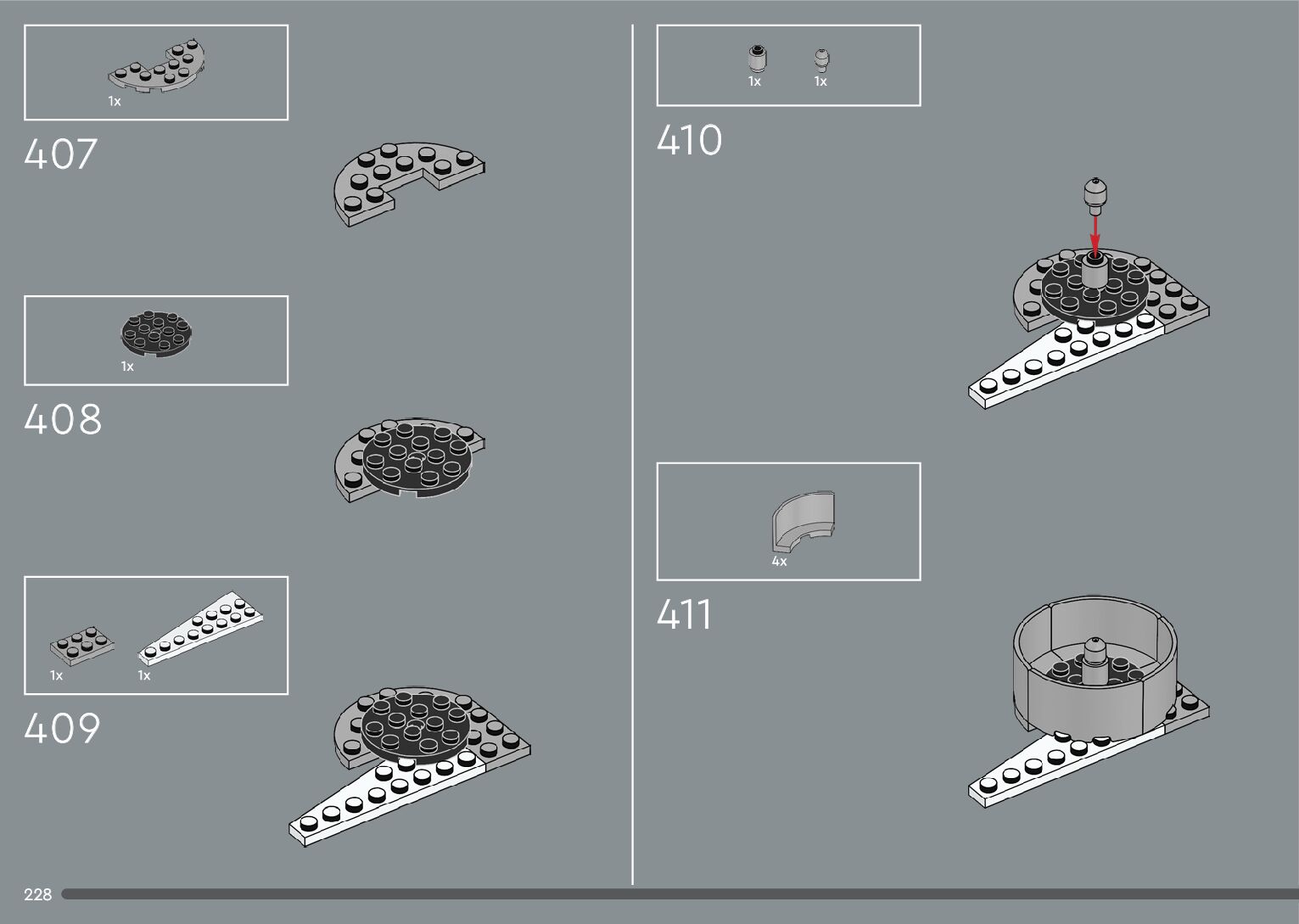 1x

407

1x

408

1x

1x

409

1x

1x

410

4x

411

228