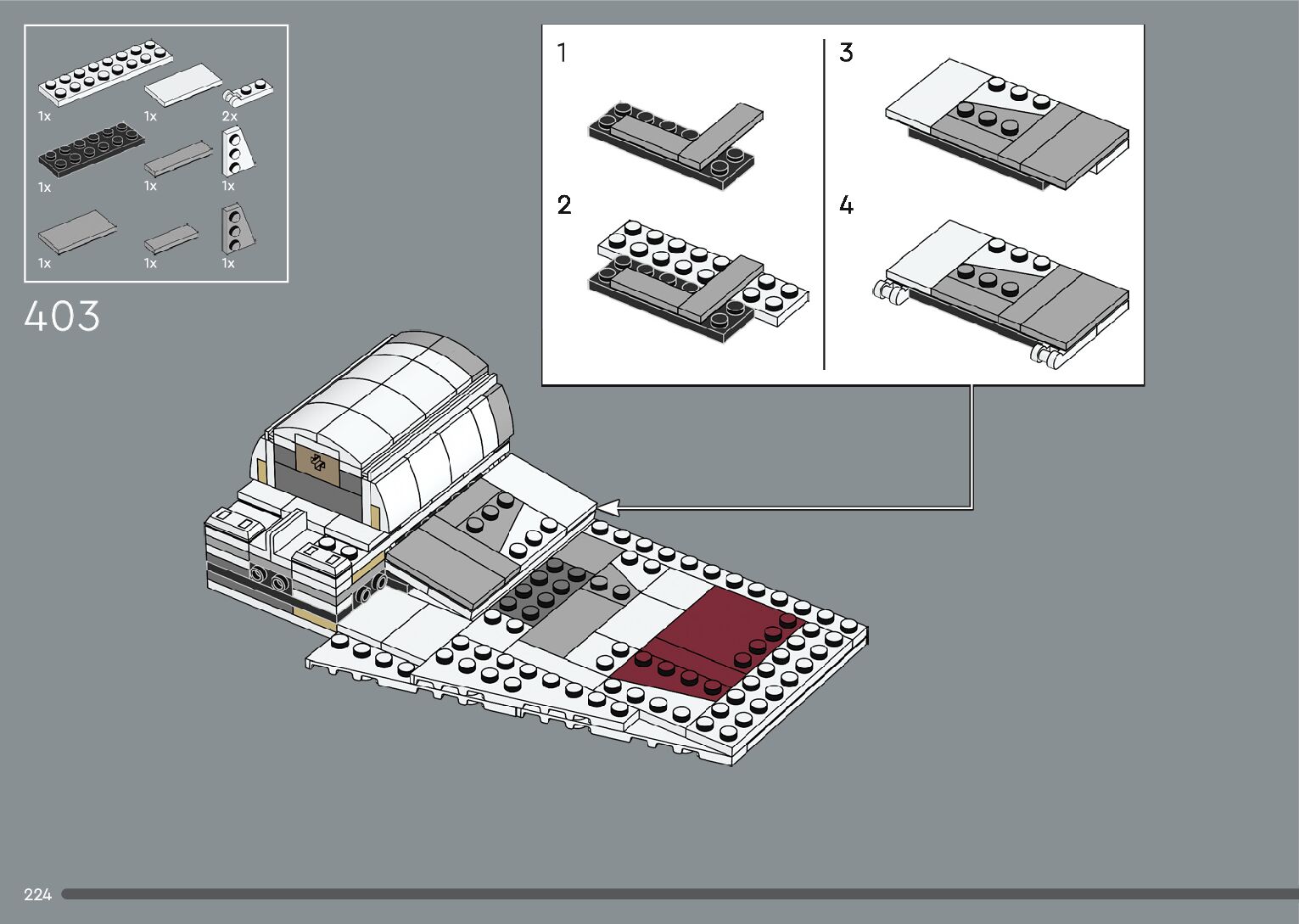 1x 1x 2x
1x 1x 1x
1x 1x 1x

403

1

2

3

4

224