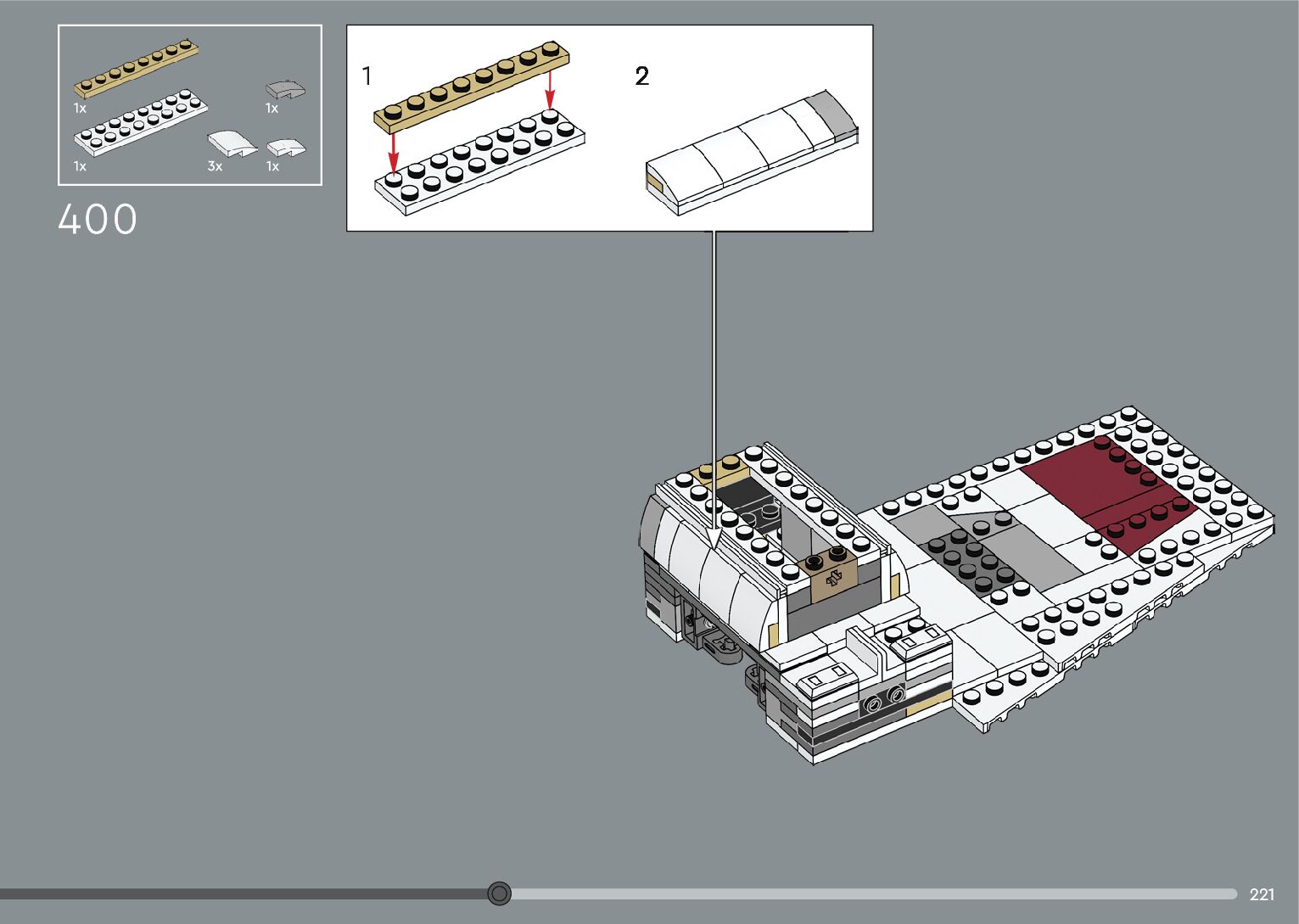 1x
1x
1x
3x
1x

400

1

2

221