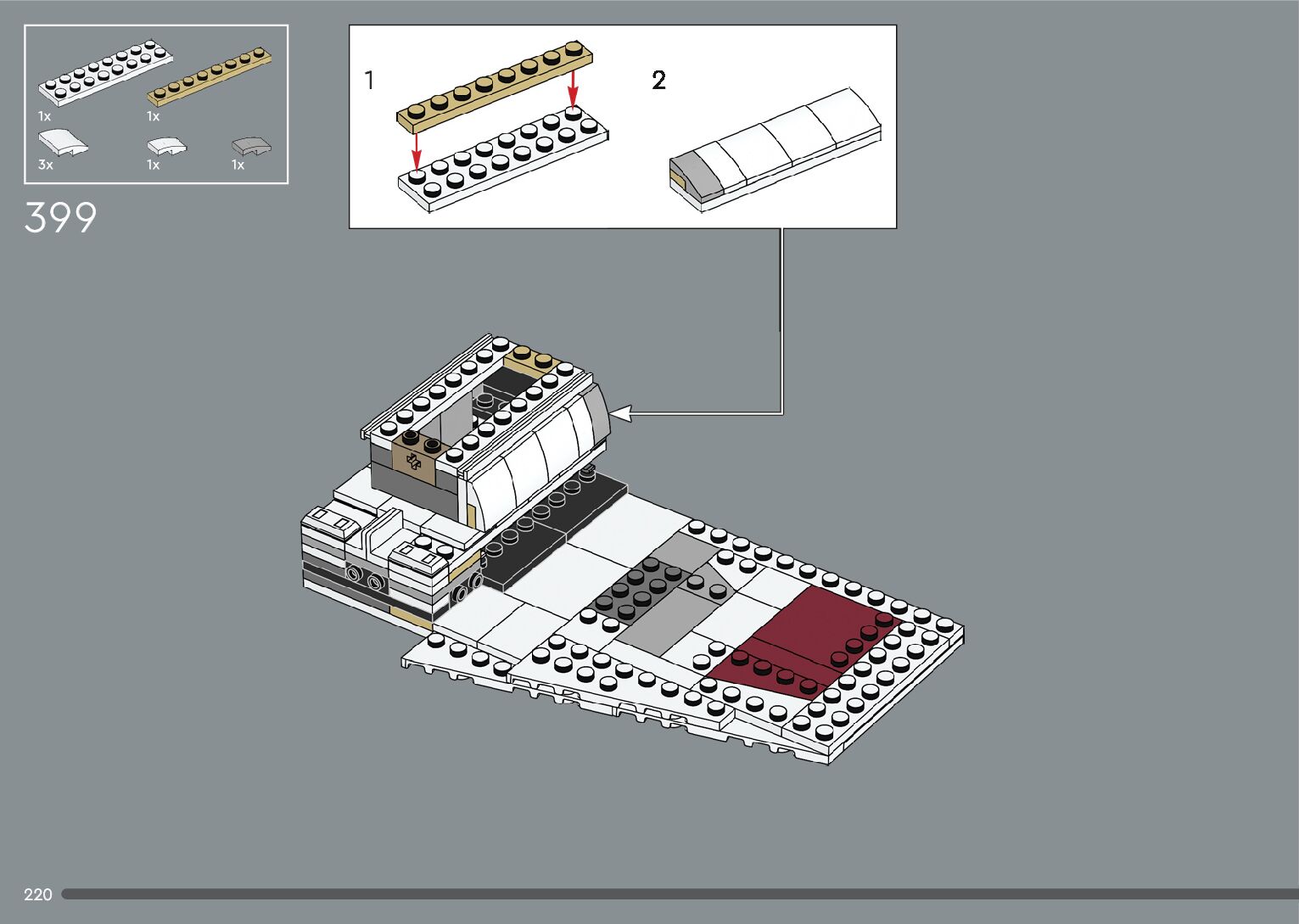 1x
1x
3x
1x
1x
399
1
2
220