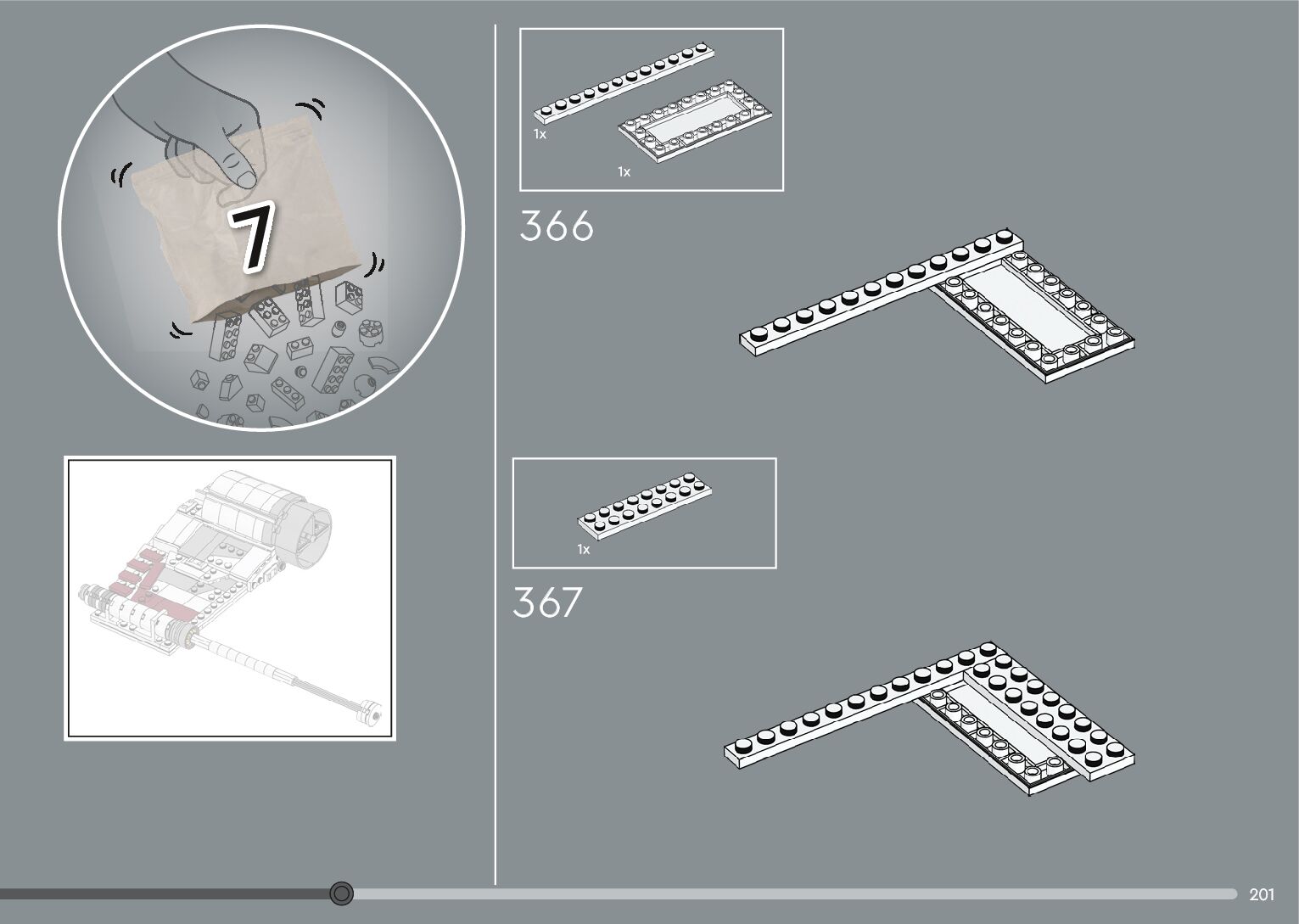 7

1x

1x

366

1x

367

201