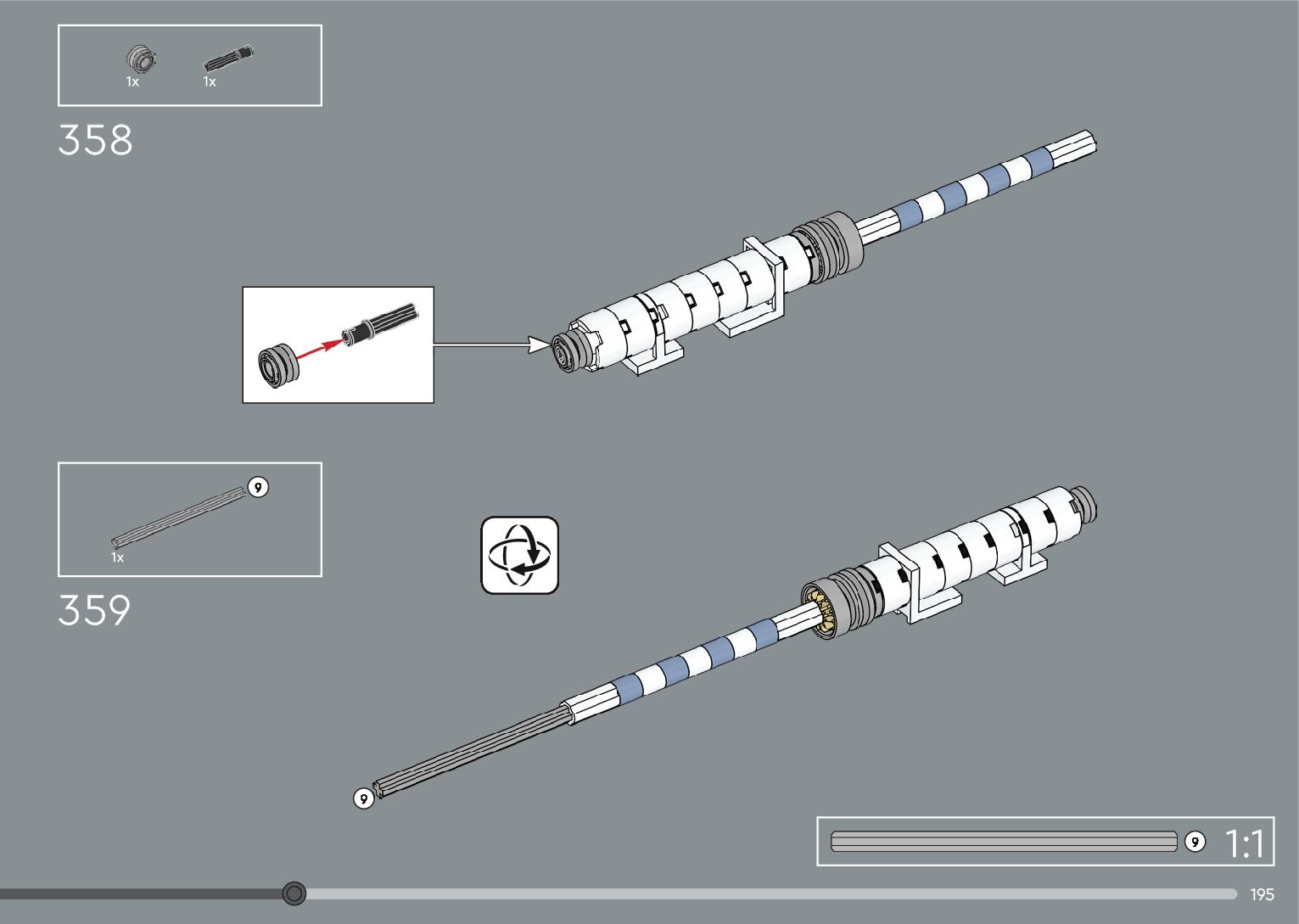 1x 1x

358

9

1x

359

9

9 1:1

195