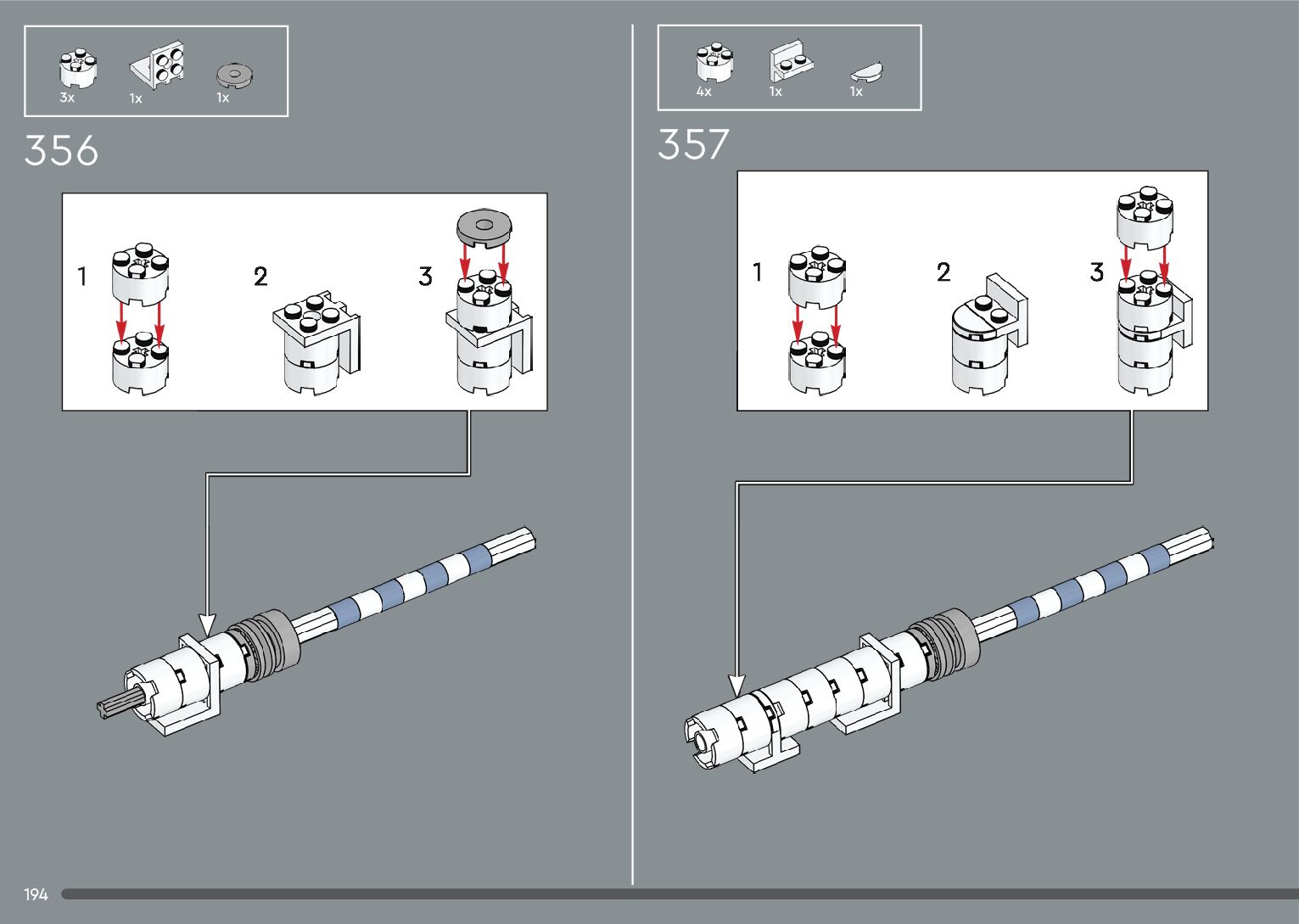 3x 1x 1x

356

1 2 3

4x 1x 1x

357

1 2 3

194