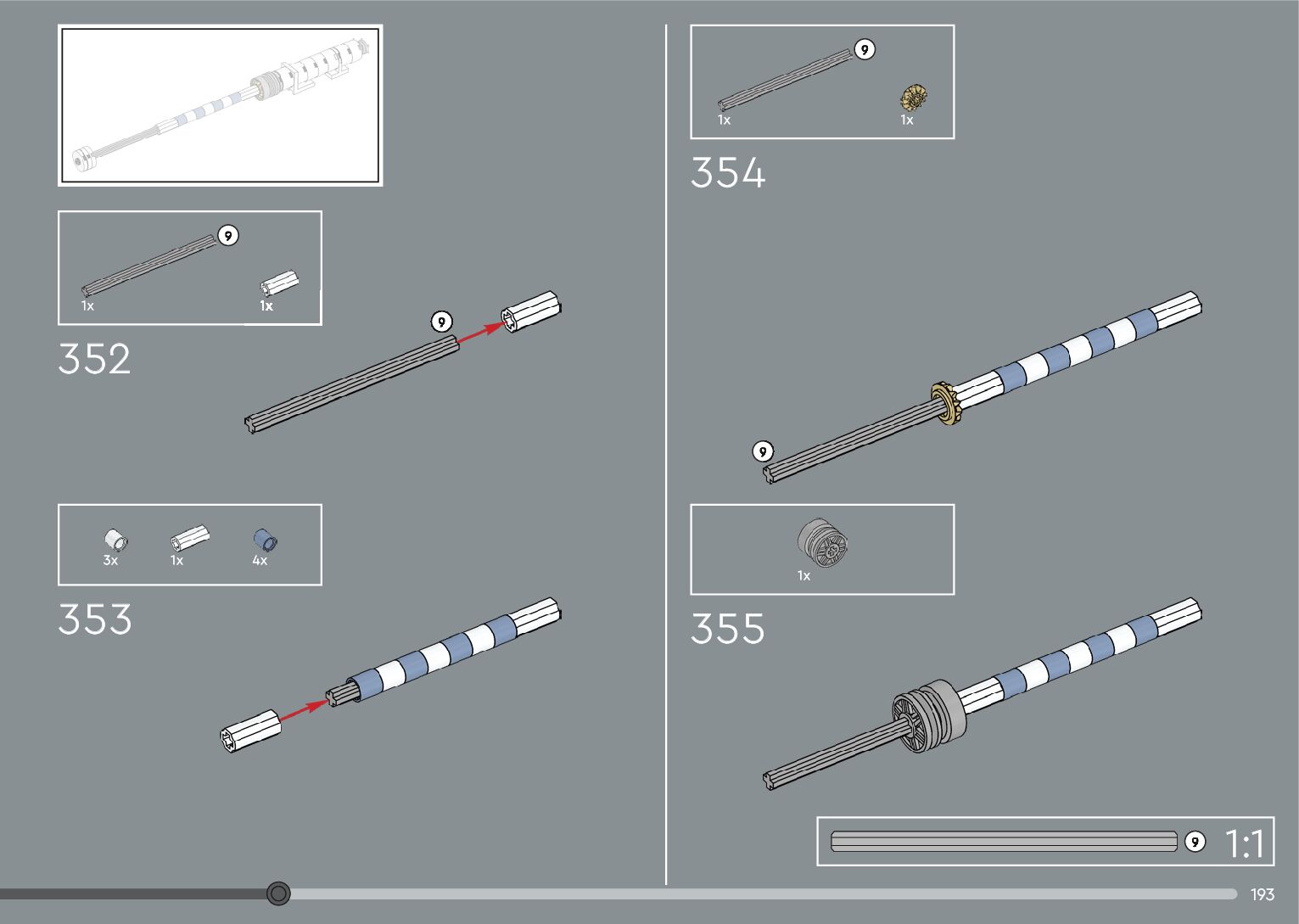 9
1x
1x
352
9

3x
1x
4x
353

9
1x
1x
354
9

1x
355

9
1:1

193