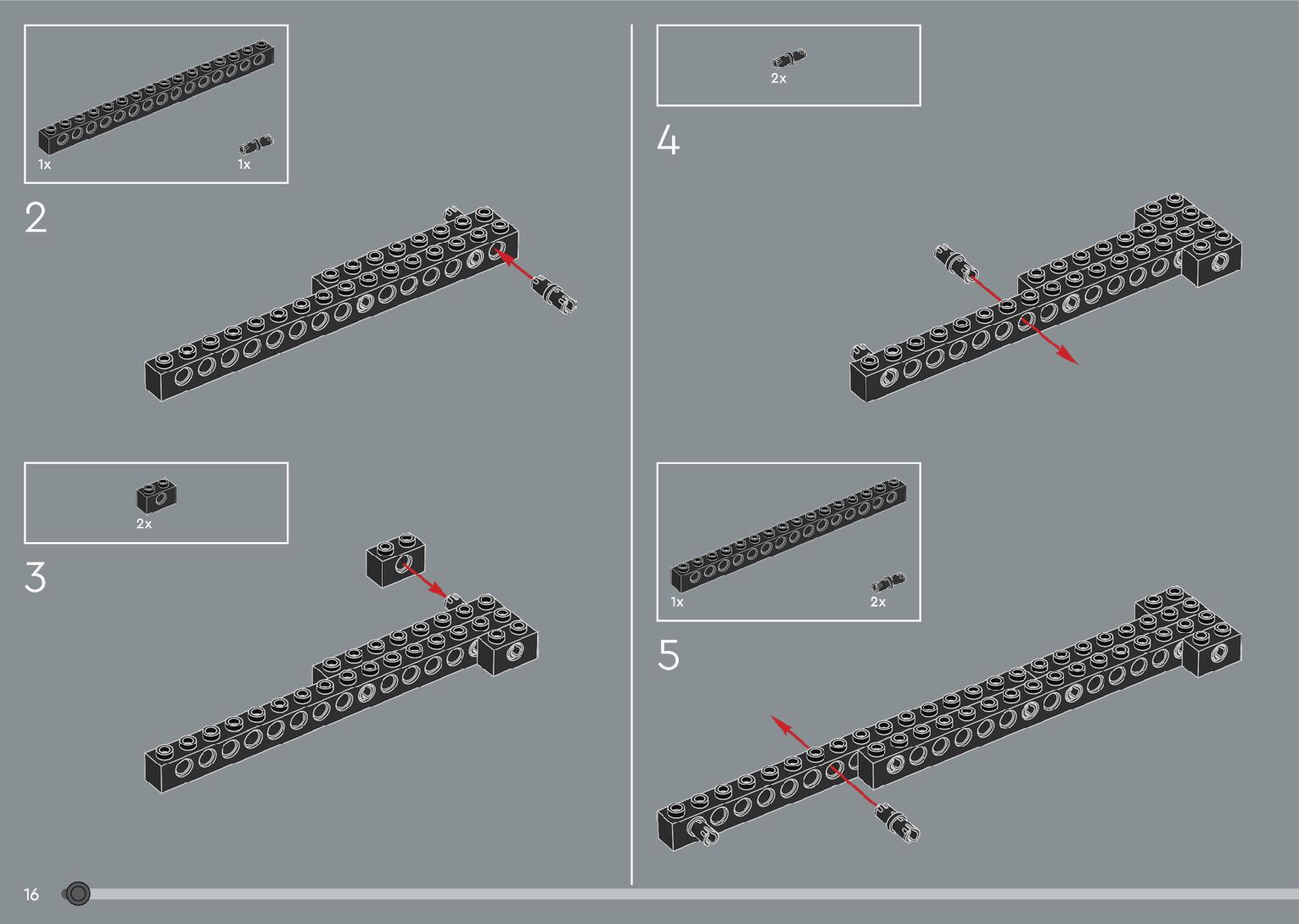 1x
1x
2

2x
3

2x
4

1x
2x
5

16