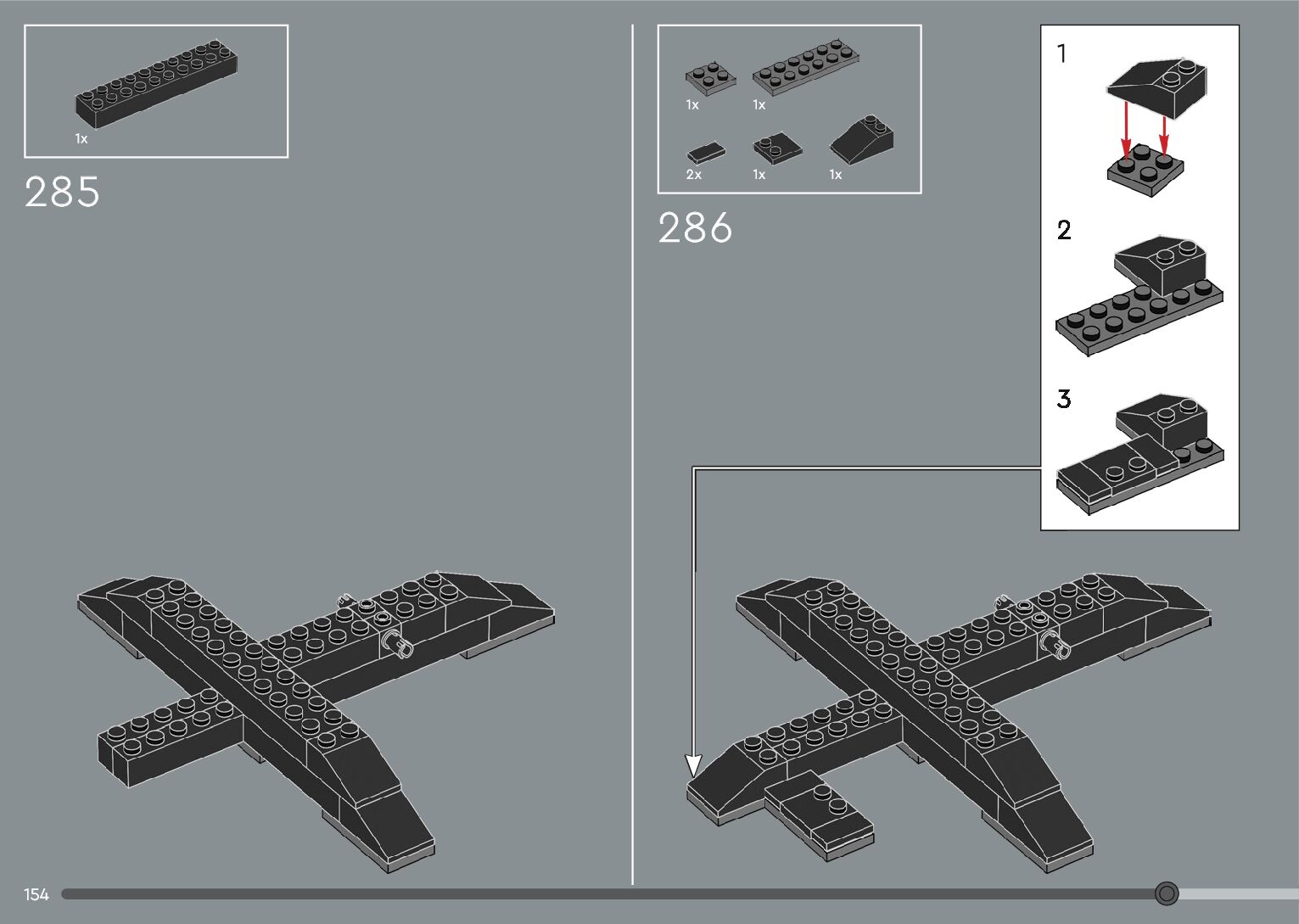 1x

285

1x
1x
2x
1x
1x

286

1

2

3

154