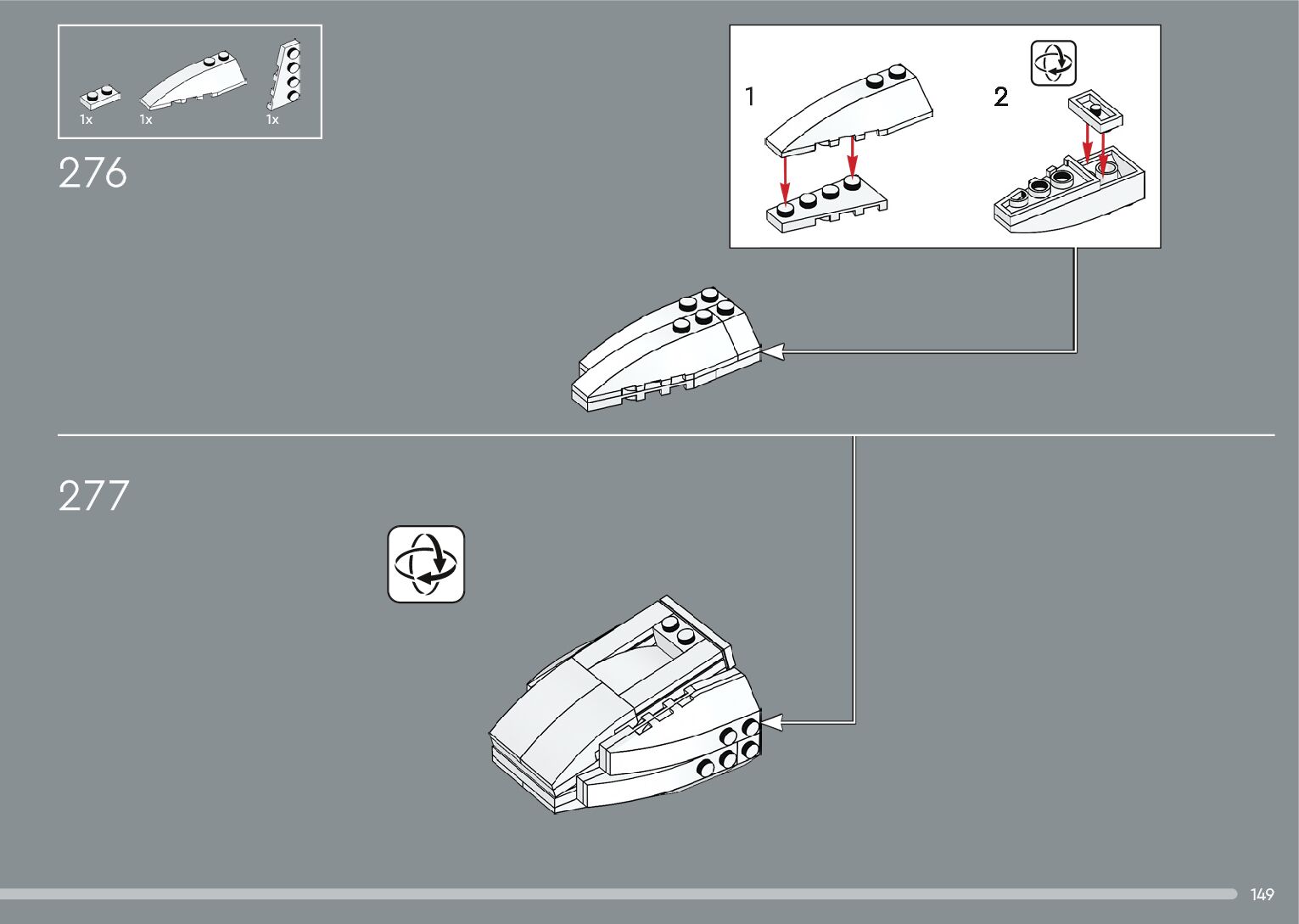 1x
1x
1x

276

1

2

277

149