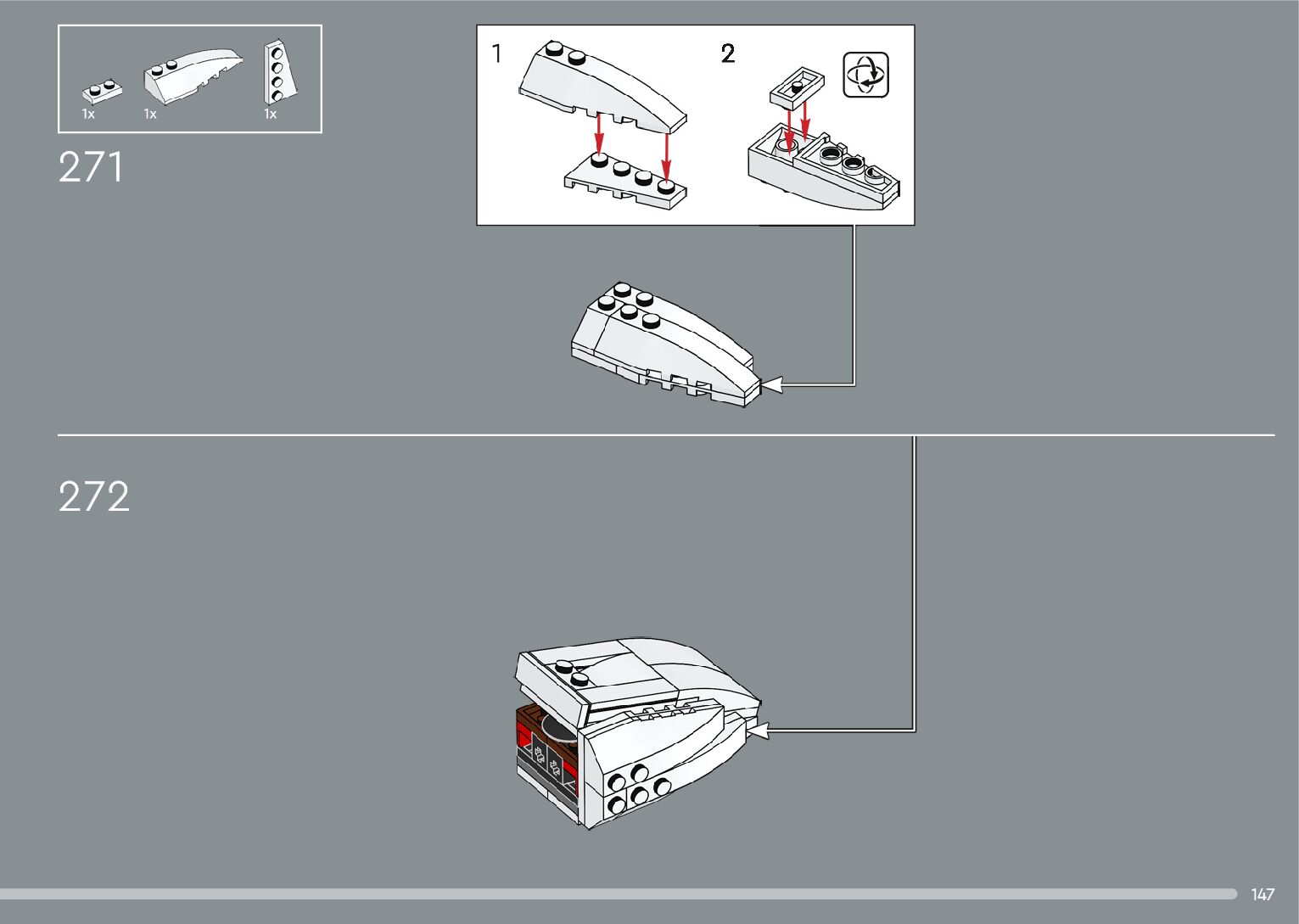 1x 1x 1x

271

1

2

272

147