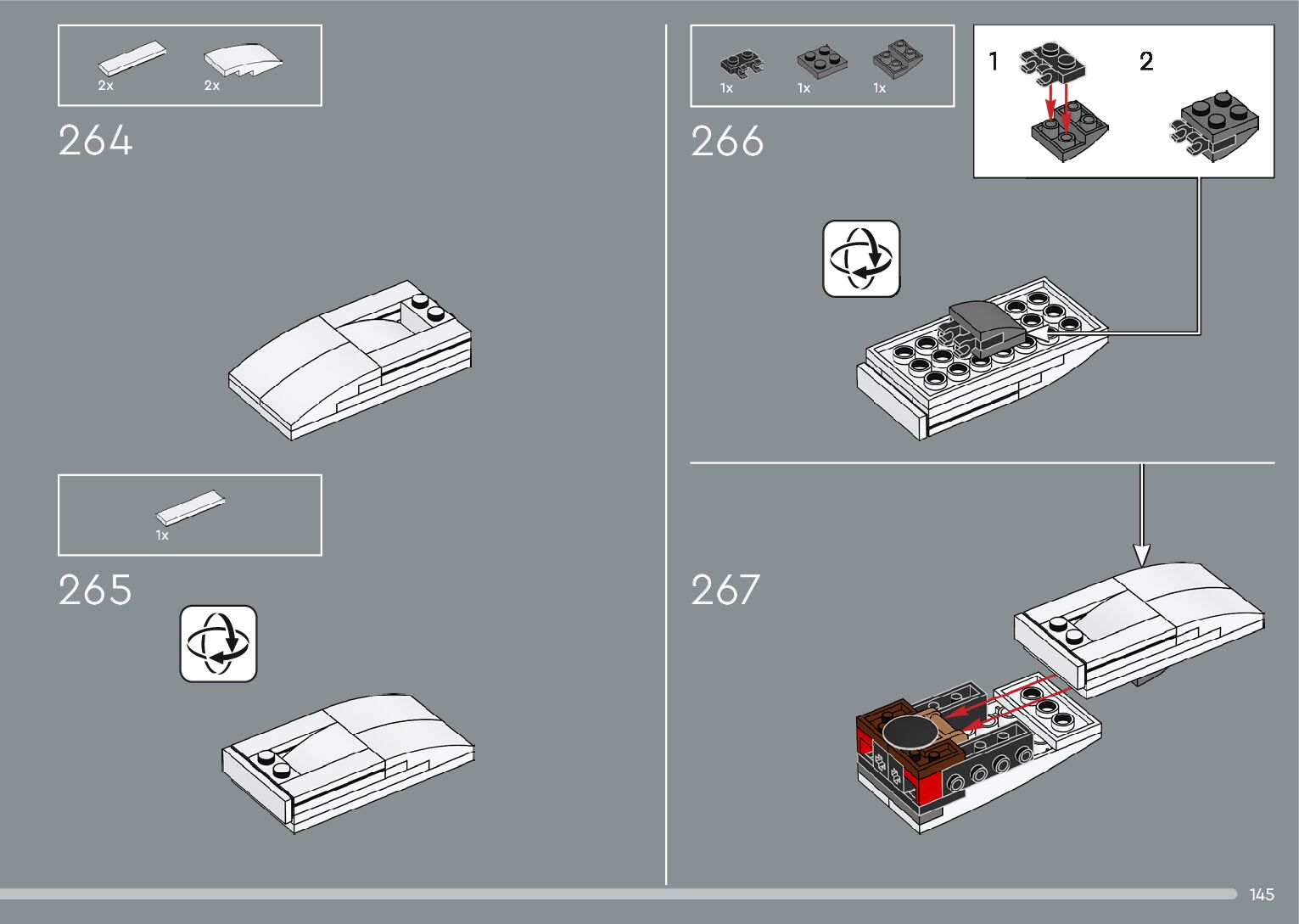 2x 2x

264

1x

265

1x 1x 1x

266

1

2

267

145