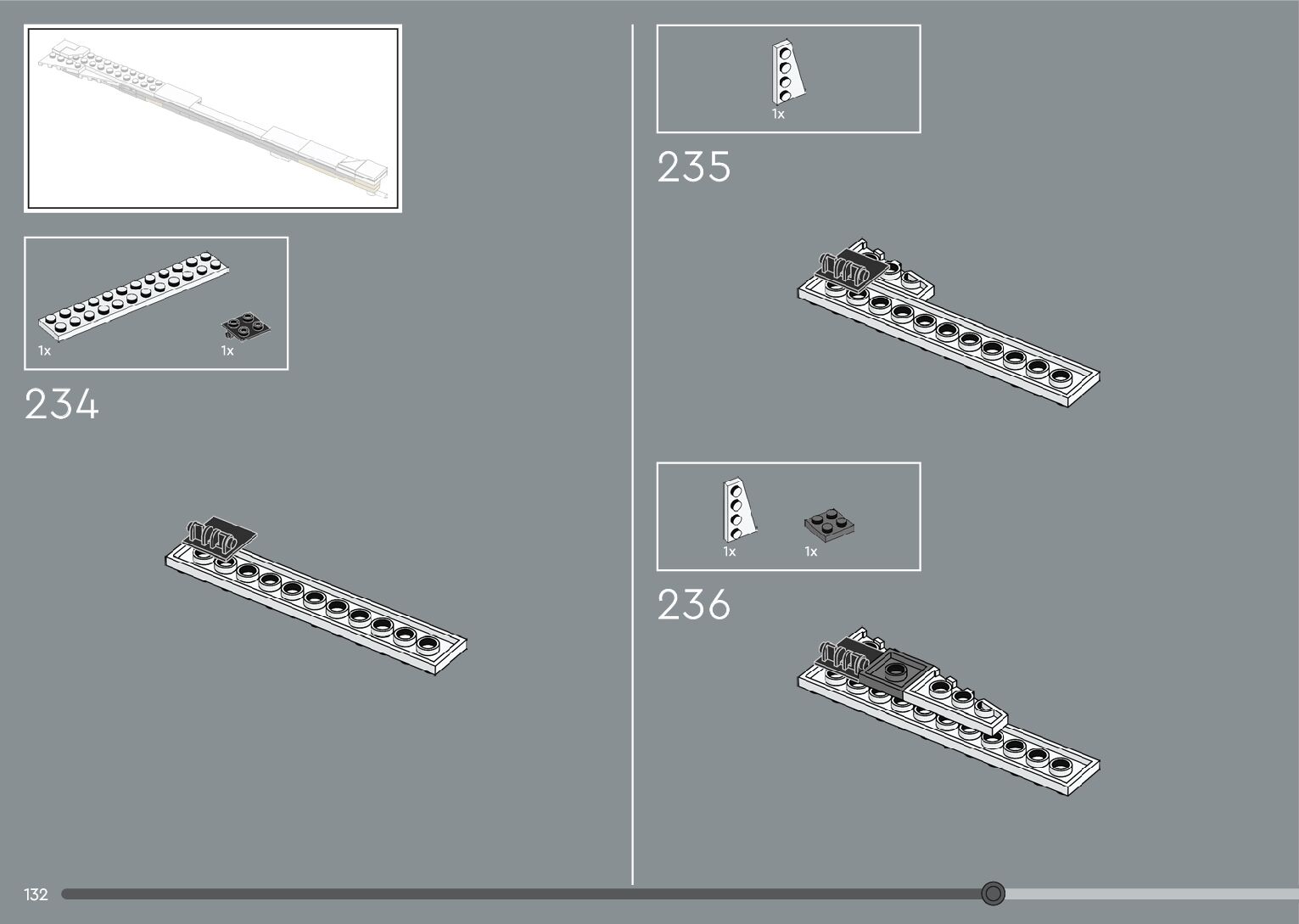 1x

1x

234

1x

235

1x

1x

236

132