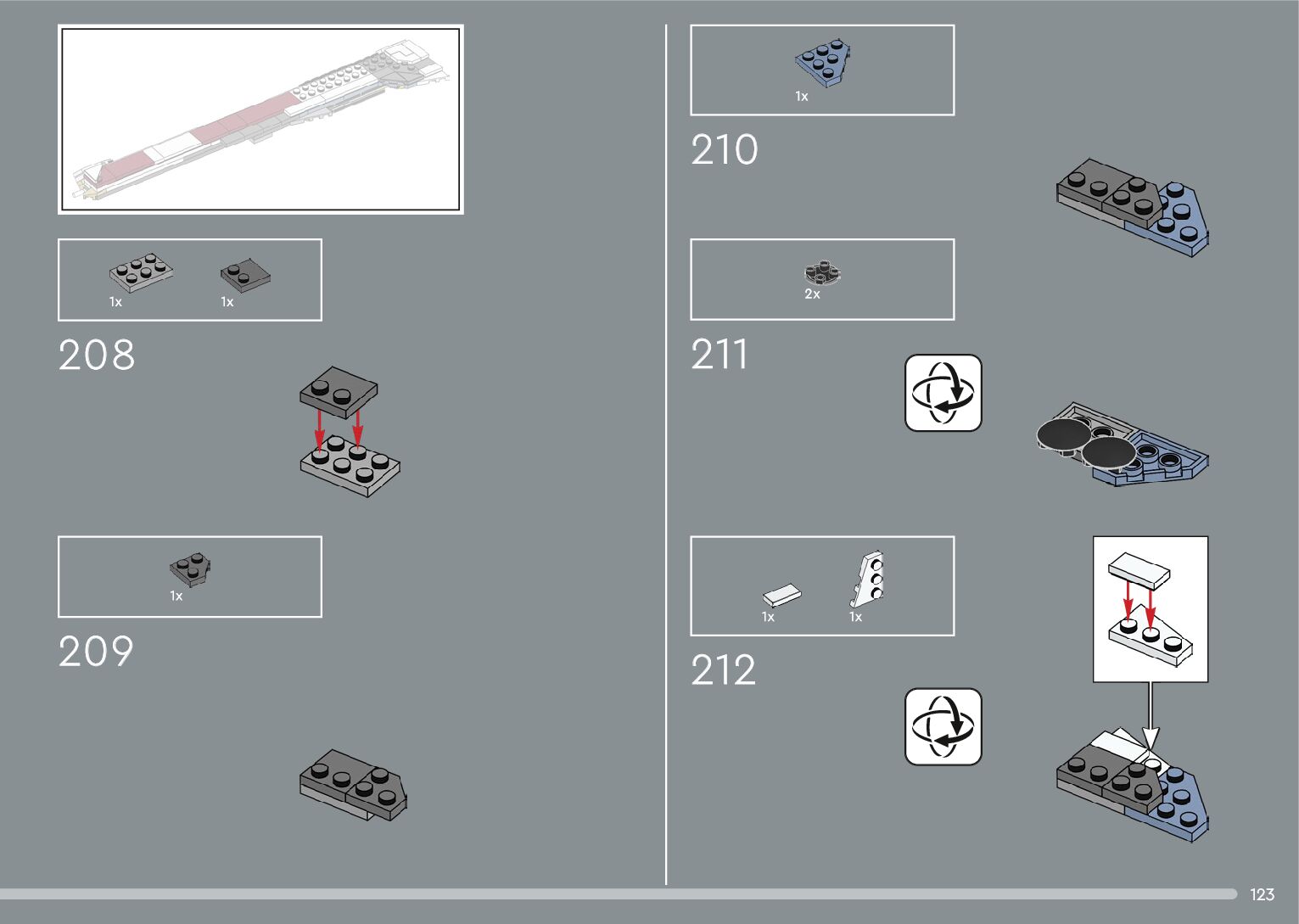 1x 1x

208

1x

209

1x

210

2x

211

1x 1x

212

123