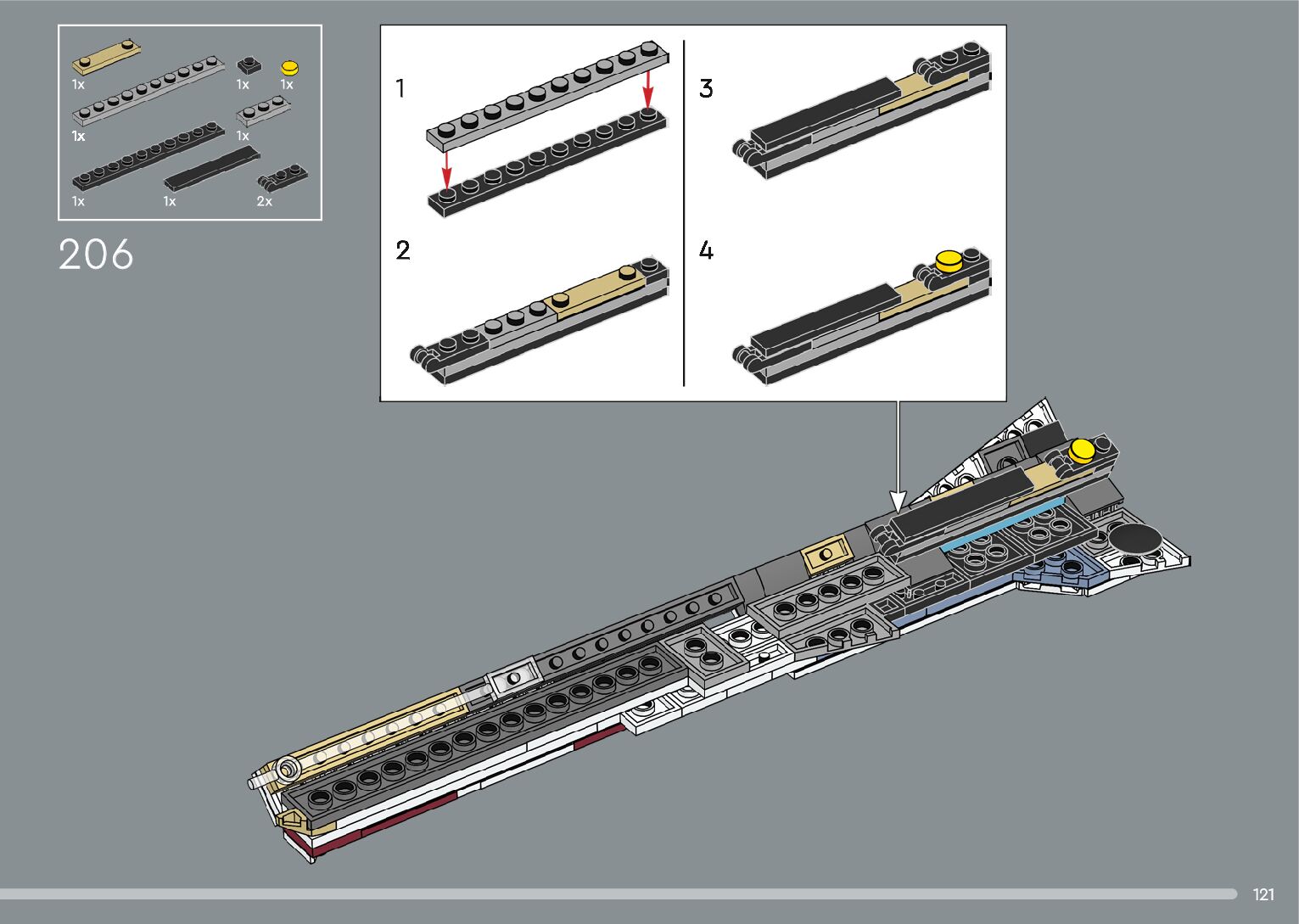 1x 1x 1x
1x 1x
1x 1x 2x

206

1

2

3

4

121