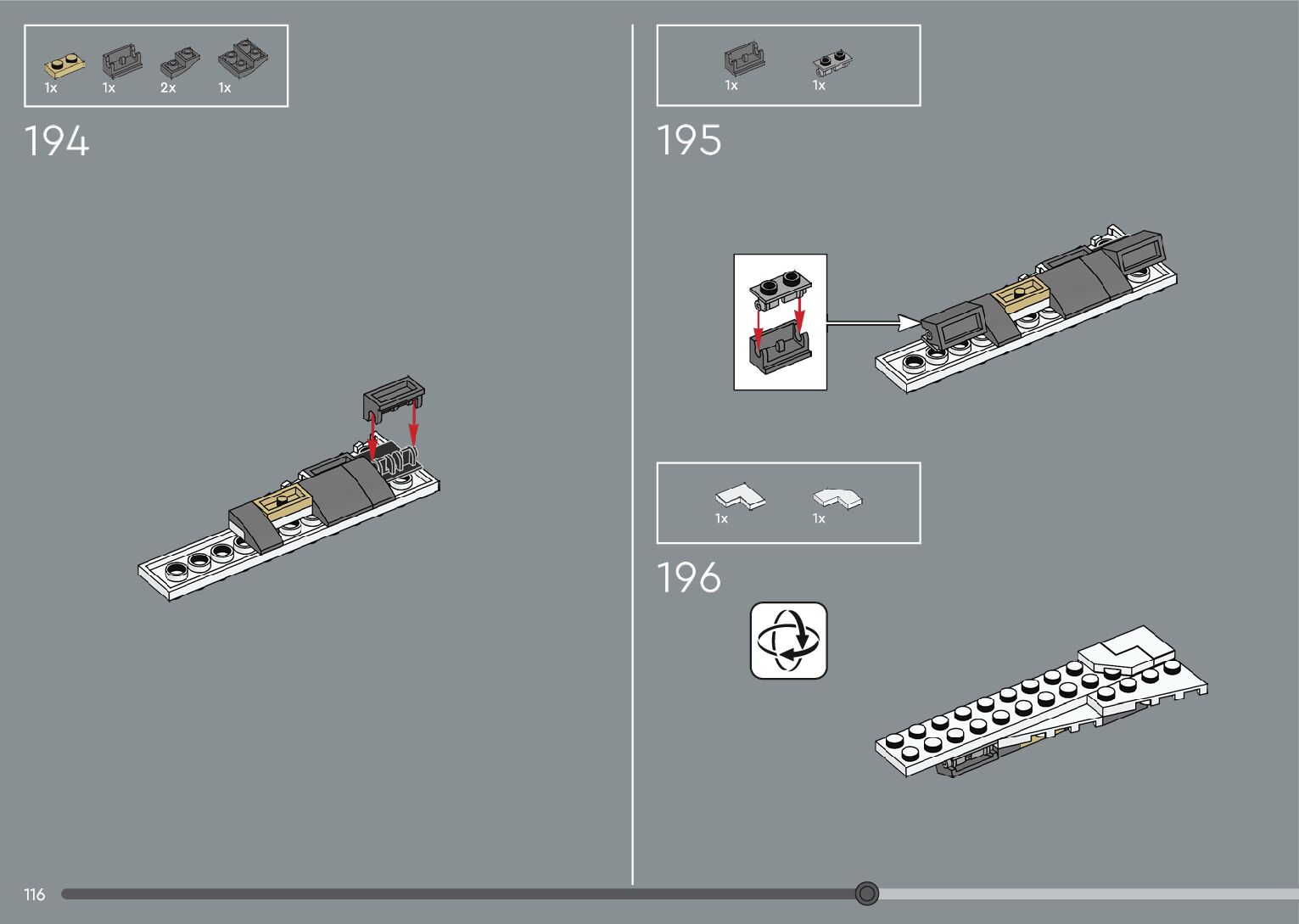 1x 1x 2x 1x

194

1x 1x

195

1x 1x

196

116