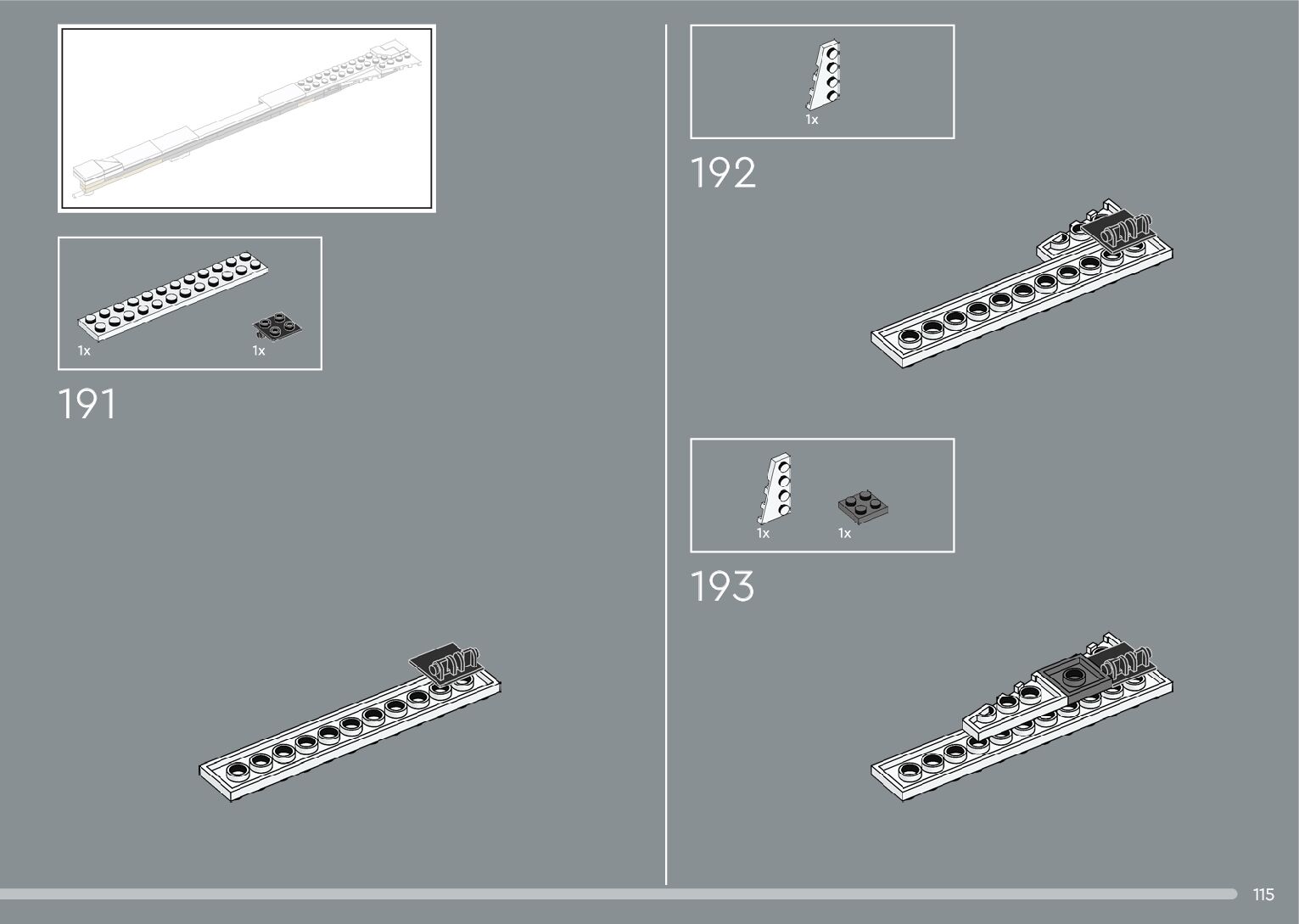 1x

1x

191

1x

192

1x

1x

193

115